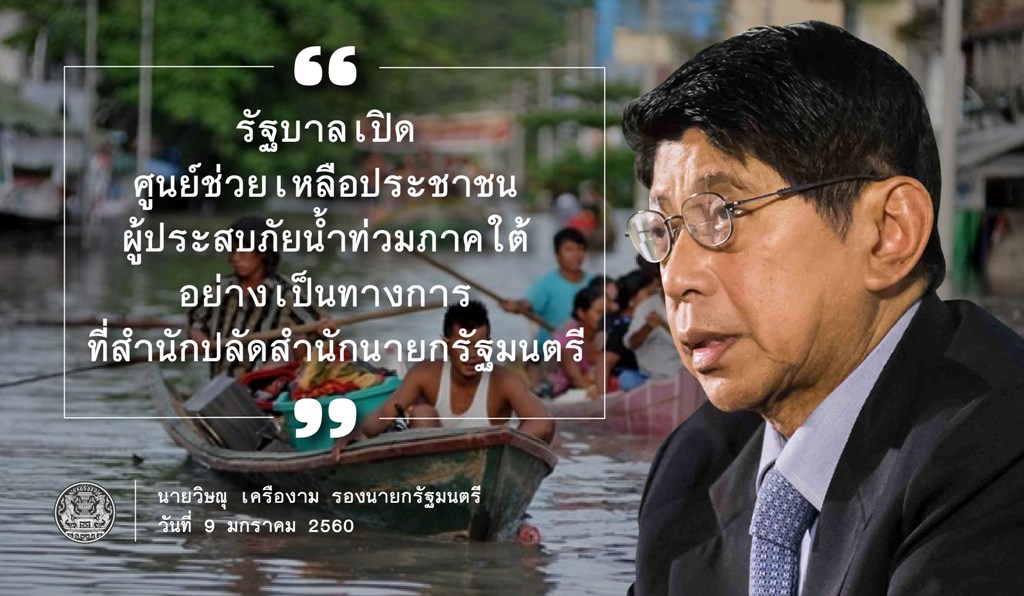 “
รัฐบาลเปิด
ศูนย์ช่วยเหลือประชาชน
ผู้ประสบภัยน้ำท่วมภาคใต้
อย่างเป็นทางการ
ที่สำนักปลัดสำนักนายกรัฐมนตรี
”

นายวิษณุ เครืองาม รองนายกรัฐมนตรี
วันที่ 9 มกราคม 2560