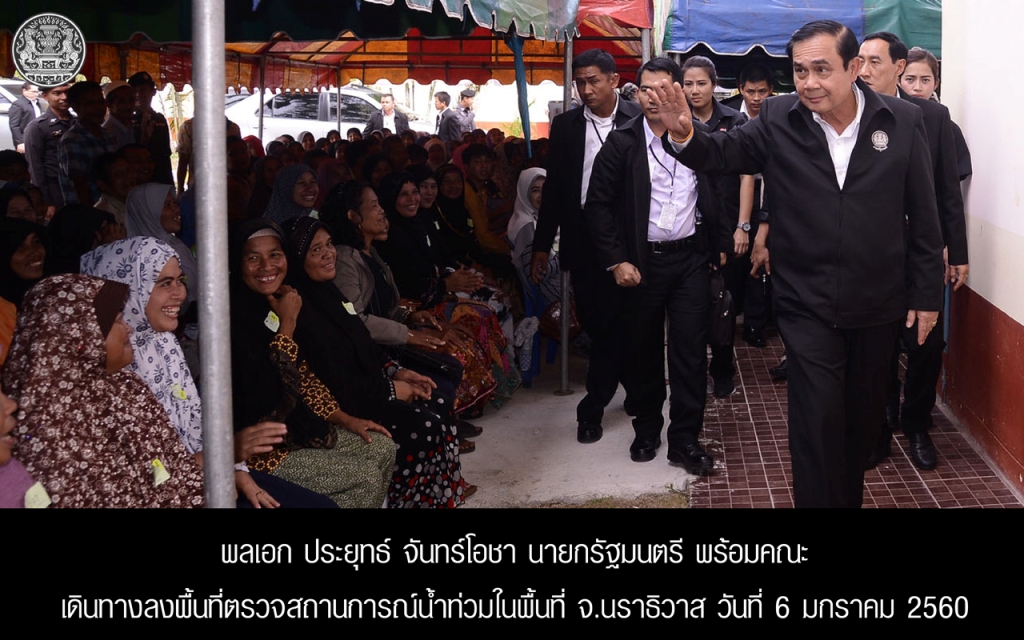 พลเอก ประยุทธ์ จันทร์โอชา นายกรัฐมนตรี พร้อมคณะ
เดินทางลงพื้นที่ตรวจสถานการณ์น้ำท่วมในพื้นที่ จ.นราธิวาส วันที่ 6 มกราคม 2560