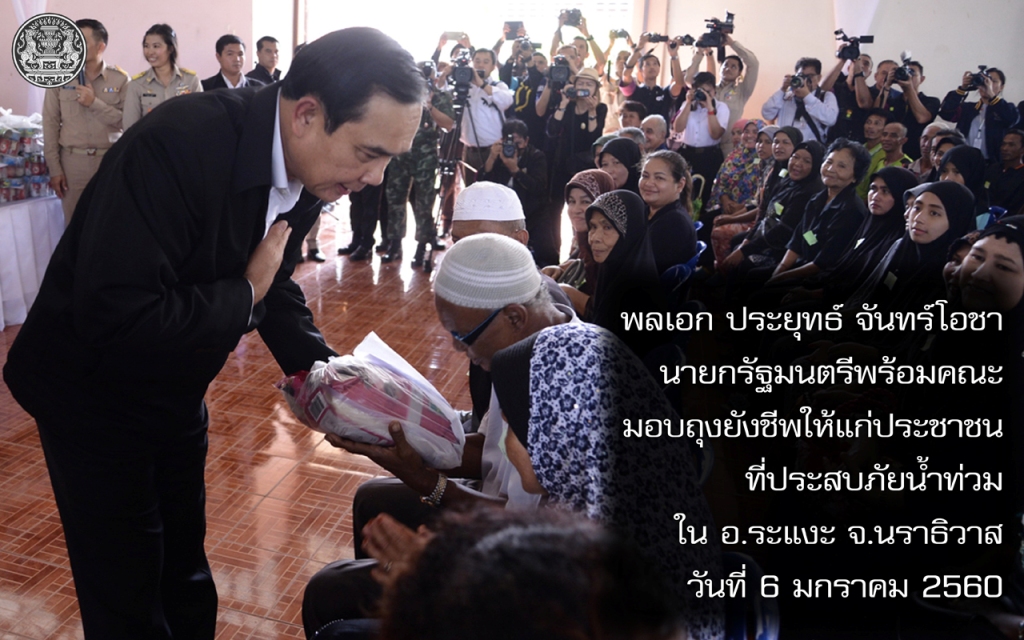 พลเอก ประยุทธ์ จันทร์โอชา
นายกรัฐมนตรีพร้อมคณะ
มอบถุงยังชีพให้แก่ประชาชน
ที่ประสบภัยน้ำท่วม
ใน อ.ระแงะ จ.นราธิวาส
วันที่ 6 มกราคม 2560