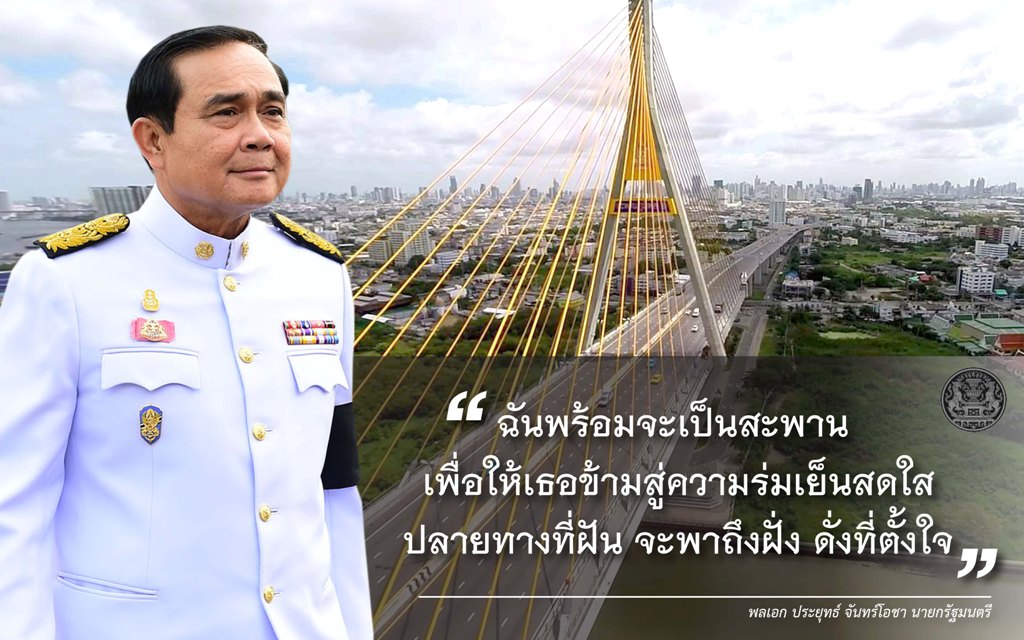 “ ฉันพร้อมจะเป็นสะพาน
เพื่อให้เธอข้ามสู่ความร่มเย็นสดใส
ปลายทางที่ฝัน จะพาถึงฝั่ง ดั่งที่ตั้งใจ ”

พลเอก ประยุทธ์ จันทร์โอชา นายกรัฐมนตรี