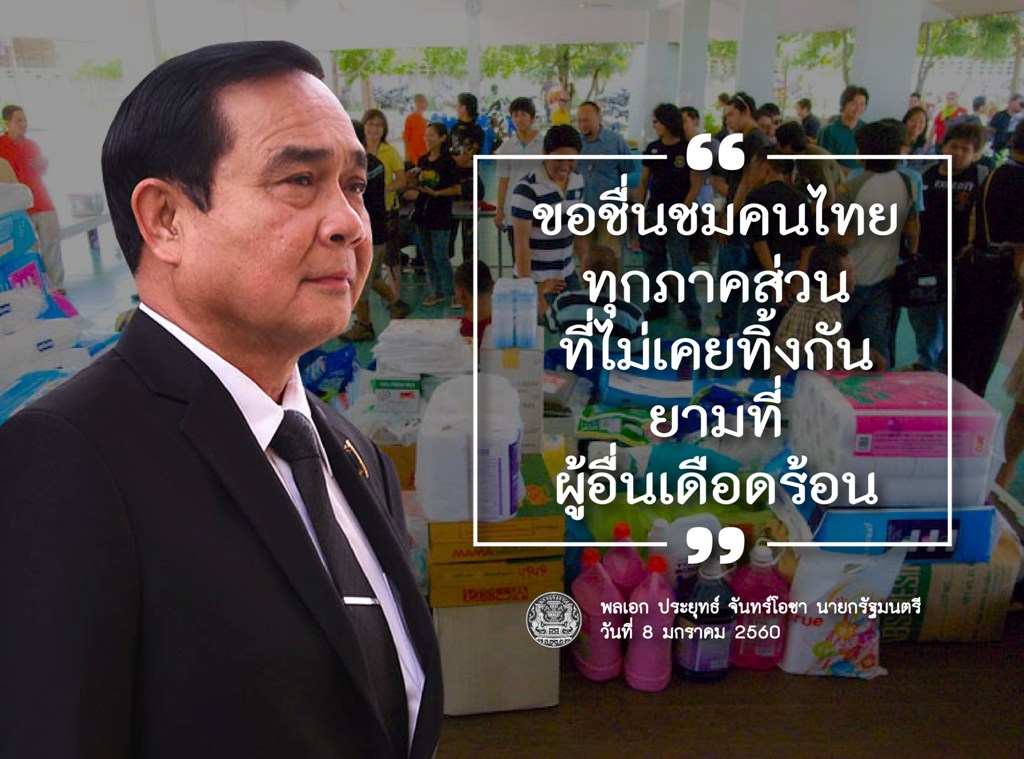 “
ขอชื่นชมคนไทย
ทุกภาคส่วน
ที่ไม่เคยทิ้งกัน
ยามที่
ผู้อื่นเดือดร้อน
”

พลเอก ประยุทธ์ จันทร์โอชา นายกรัฐมนตรี
วันที่ 8 มกราคม 2560