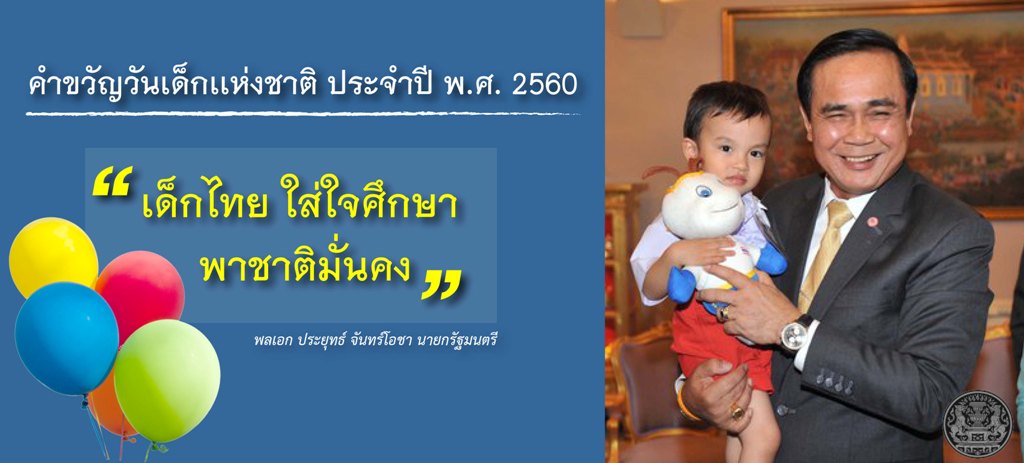 คำขวัญวันเด็กแห่งชาติ ประจำปี พ.ศ. 2560

“ เด็กไทย ใส่ใจศึกษา พาชาติมั่นคง ”

พลเอก ประยุทธ์ จันทร์โอชา นายกรัฐมนตรี