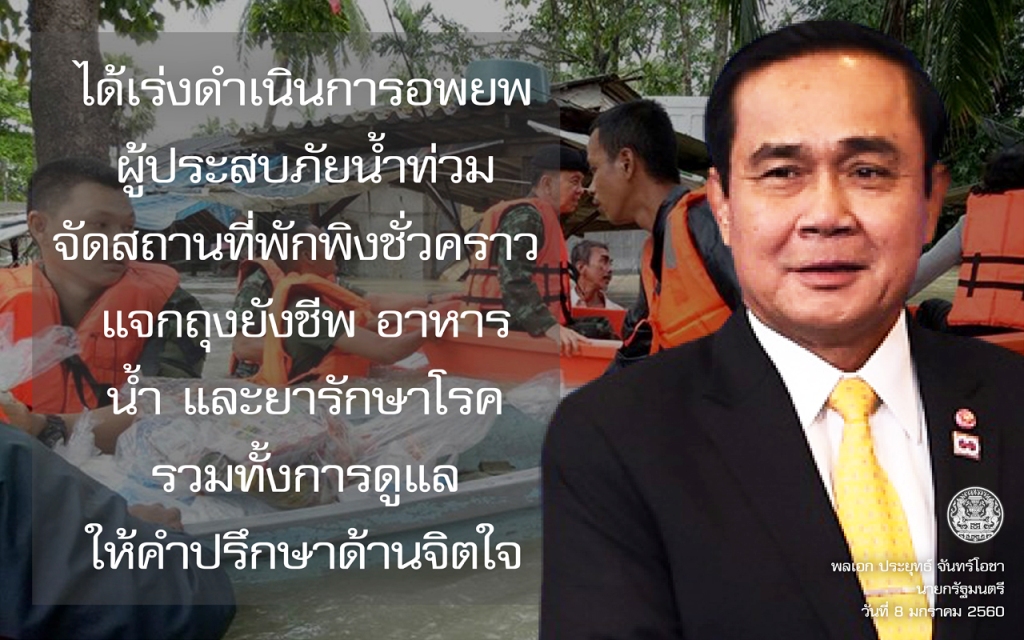 ได้เร่งดำเนินการอพยพ
ผู้ประสบภัยน้ำท่วม
จัดสถานที่พักพิงชั่วคราว
แจกถุงยังชีพ อาหาร
น้ำ และยารักษาโรค
รวมทั้งการดูแล
ให้คำปรึกษาด้านจิตใจ

พลเอก ประยุทธ์ จันทร์โอชา
นายกรัฐมนตรี
วันที่ 8 มกราคม 2560