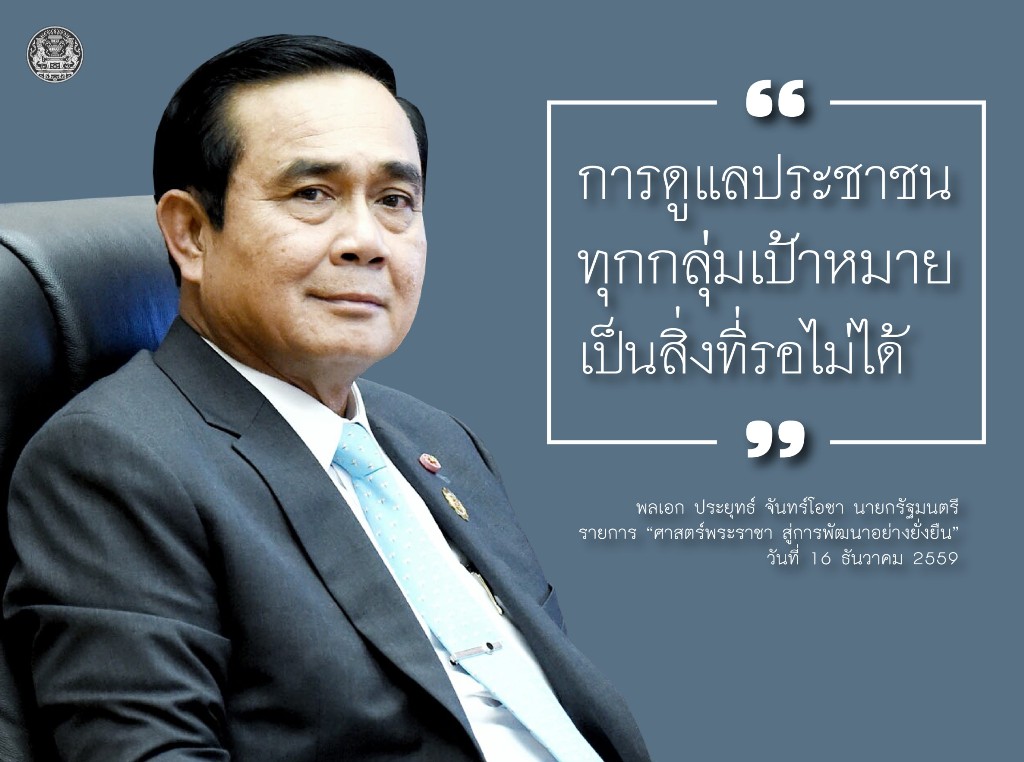 “
การดูแลประชาชน
ทุกกลุ่มเป้าหมาย
เป็นสิ่งที่รอไม่ได้
”

พลเอก ประยุทธ์ จันทร์โอชา นายกรัฐมนตรี
รายการ “ศาสตร์พระราชา สู่การพัฒนาอย่างยั่งยืน”
วันที่ 16 ธันวาคม 2559