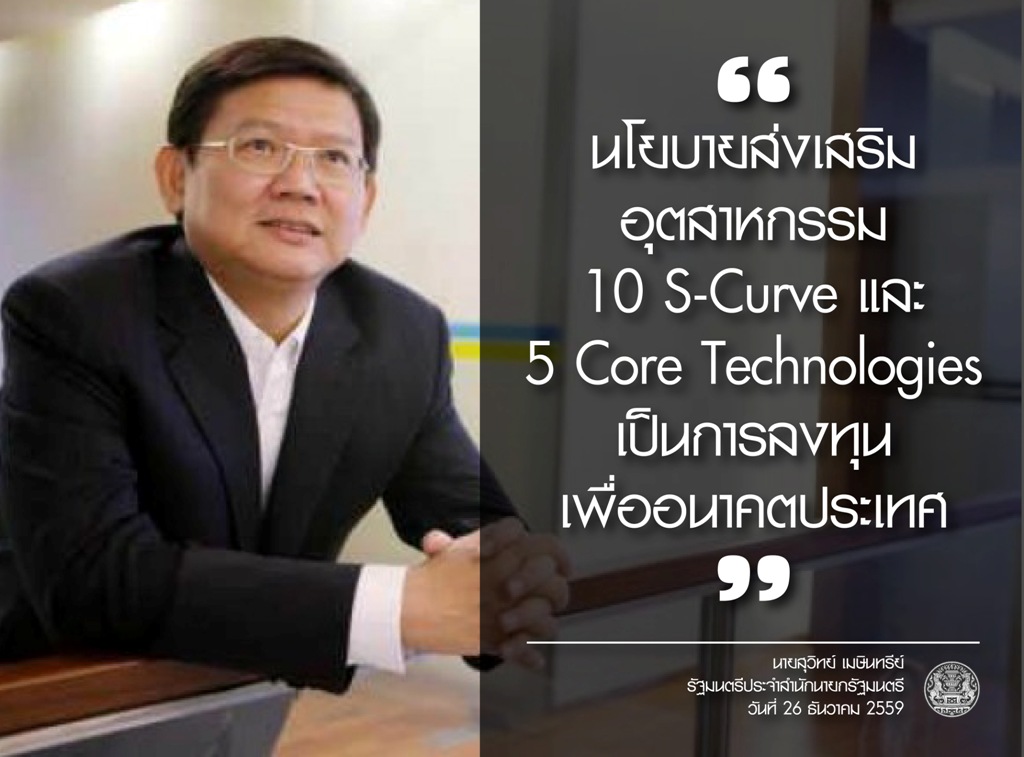 “
นโยบายส่งเสริม
อุตสาหกรรม
10 S-Curve และ
5 Core Technologies
เป็นการลงทุน
เพื่ออนาคตประเทศ
”

นายสุวิทย์ เมษินทรีย์
รัฐมนตรีประจำสำนักนายกรัฐมนตรี
วันที่ 26 ธันวาคม 2559