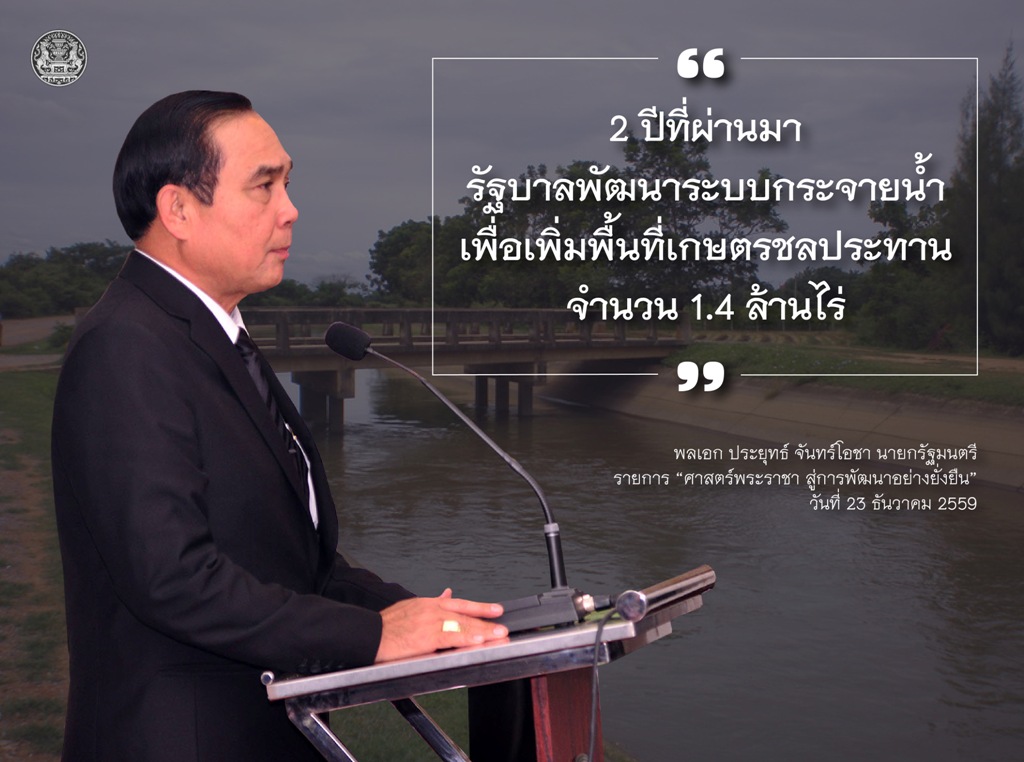 “
2 ปีที่ผ่านมา
รัฐบาลพัฒนาระบบกระจายน้ำ
เพื่อเพิ่มพื้นที่เกษตรชลประทาน
จำนวน 1.4 ล้านไร่
”

พลเอก ประยุทธ์ จันทร์โอชา นายกรัฐมนตรี
รายการ “ศาสตร์พระราชา สู่การพัฒนาอย่างยั่งยืน”
วันที่ 23 ธันวาคม 2559