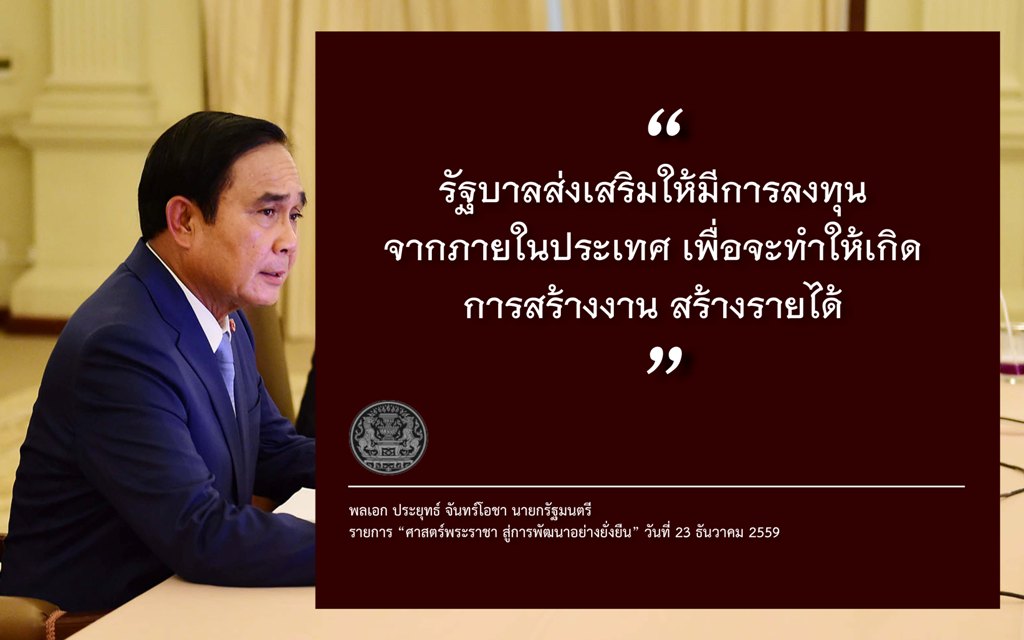 “

รัฐบาลส่งเสริมให้มีการลงทุน จากภายในประเทศ เพื่อจะทำให้เกิด การสร้างงาน สร้างรายได้

”

พลเอก ประยุทธ์ จันทร์โอชา นายกรัฐมนตรี
รายการ “ศาสตร์พระราชา สู่การพัฒนาอย่างยั่งยืน” วันที่ 23 ธันวาคม 2559