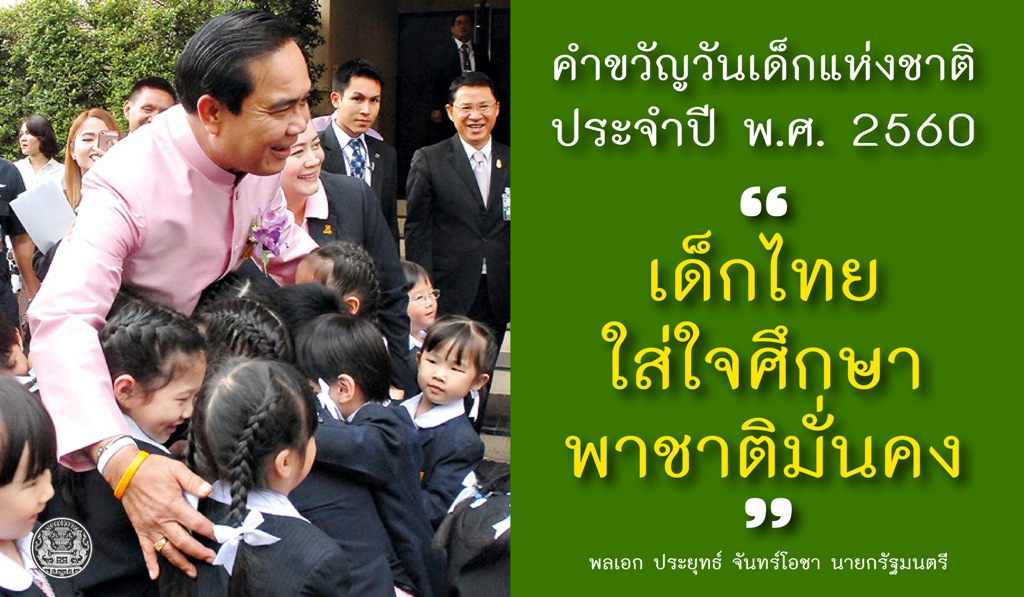 คำขวัญวันเด็กแห่งชาติ
ประจำปี พ.ศ. 2560

“
เด็กไทย
ใส่ใจศึกษา
พาชาติมั่นคง
”

พลเอก ประยุทธ์ จันทร์โอชา นายกรัฐมนตรี