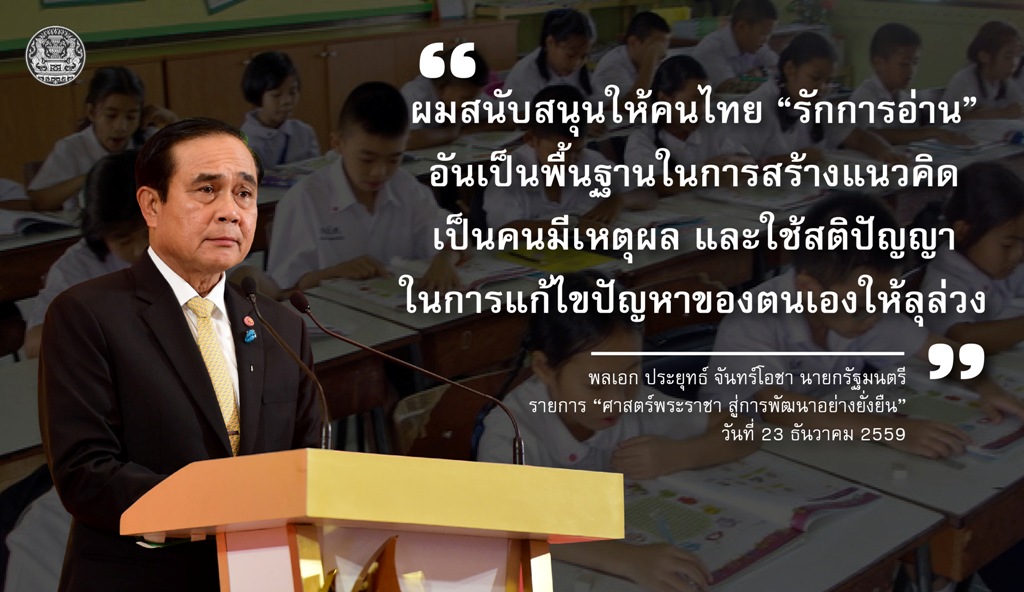 “
ผมสนับสนุนให้คนไทย “รักการอ่าน” อันเป็นพื้นฐานในการสร้างแนวคิด เป็นคนมีเหตุผล และใช้สติปัญญา ในการแก้ไขปัญหาของตนเองให้ลุล่วง
”

พลเอก ประยุทธ์ จันทร์โอชา นายกรัฐมนตรี
รายการ “ศาสตร์พระราชา สู่การพัฒนาอย่างยั่งยืน”
วันที่ 23 ธันวาคม 2559