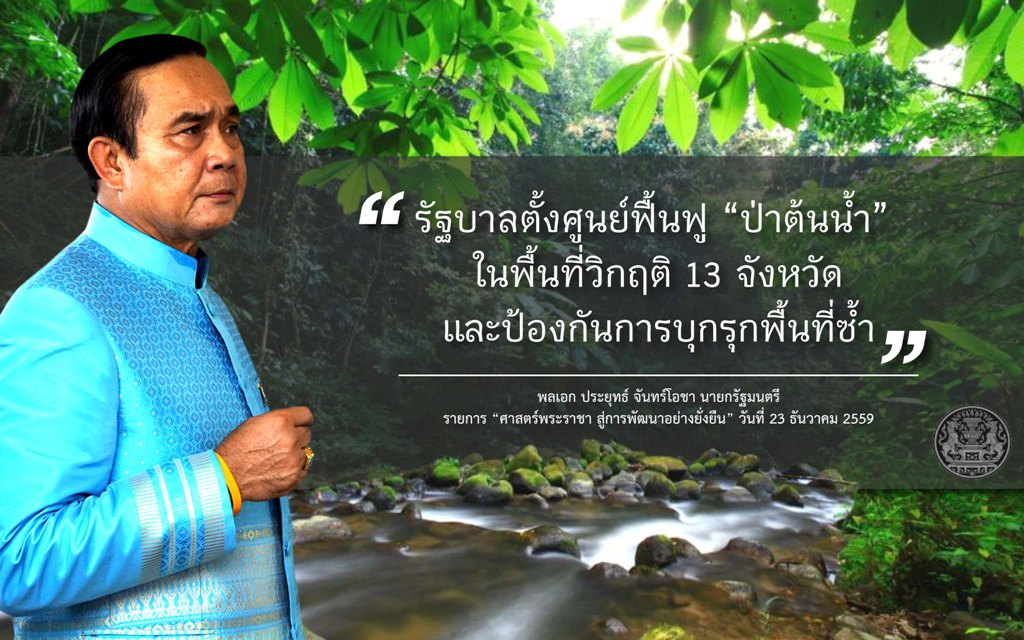 “ รัฐบาลตั้งศูนย์ฟื้นฟู “ป่าต้นน้ำ” ในพื้นที่วิกฤติ 13 จังหวัด และป้องกันการบุกรุกพื้นที่ซ้ำ ”

พลเอก ประยุทธ์ จันทร์โอชา นายกรัฐมนตรี
รายการ “ศาสตร์พระราชา สู่การพัฒนาอย่างยั่งยืน” วันที่ 23 ธันวาคม 2559