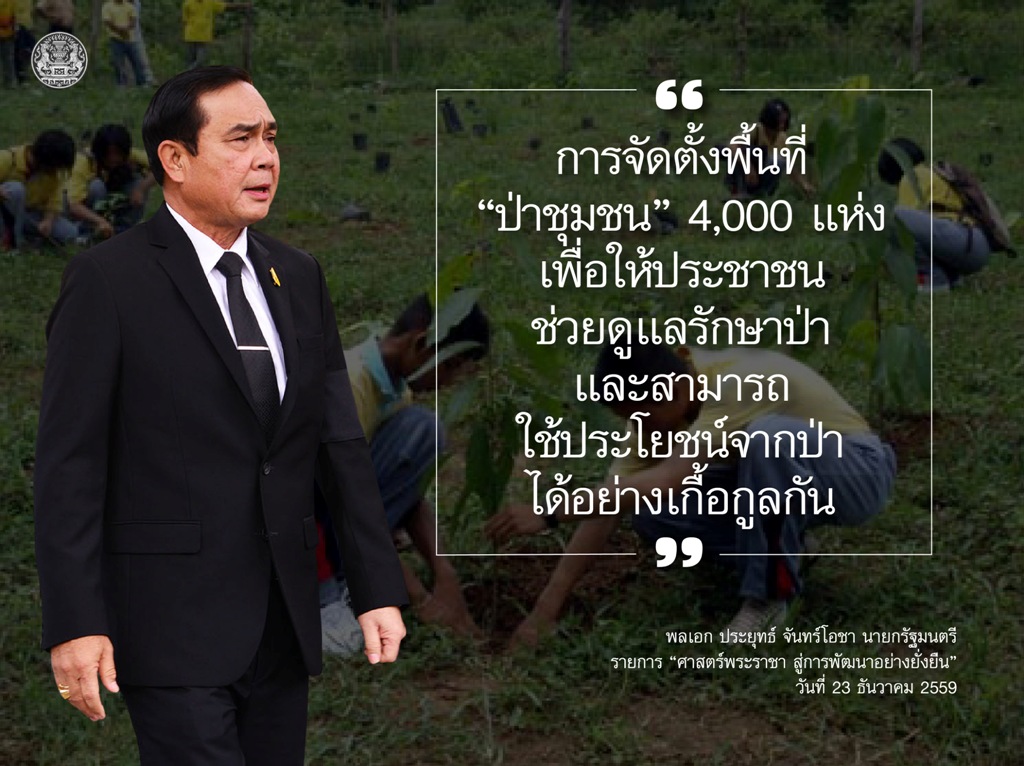 “
การจัดตั้งพื้นที่
“ป่าชุมชน” 4,000 แห่ง
เพื่อให้ประชาชน
ช่วยดูแลรักษาป่า
และสามารถ
ใช้ประโยชน์จากป่า
ได้อย่างเกื้อกูลกัน
”

พลเอก ประยุทธ์ จันทร์โอชา นายกรัฐมนตรี
รายการ “ศาสตร์พระราชา สู่การพัฒนาอย่างยั่งยืน”
วันที่ 23 ธันวาคม 2559