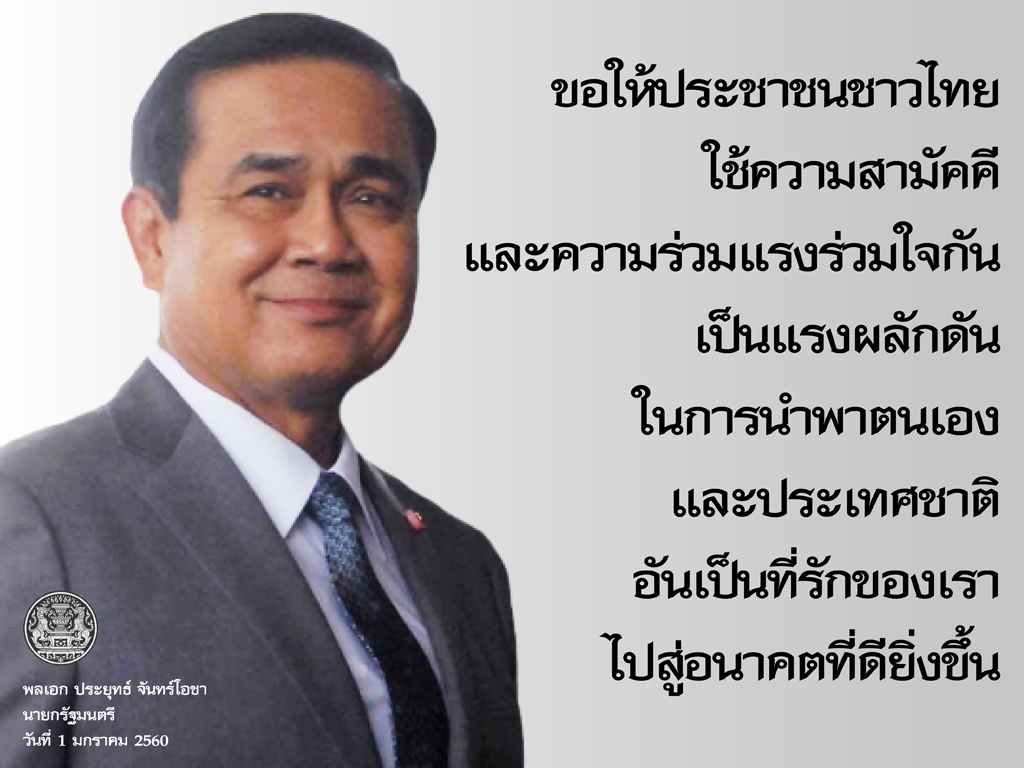 ขอให้ประชาชนชาวไทย
ใช้ความสามัคคี
และความร่วมแรงร่วมใจกัน
เป็นแรงผลักดัน
ในการนำพาตนเอง
และประเทศชาติ
อันเป็นที่รักของเรา
ไปสู่อนาคตที่ดียิ่งขึ้น

พลเอก ประยุทธ์ จันทร์โอชา
นายกรัฐมนตรี
วันที่ 1 มกราคม 2560