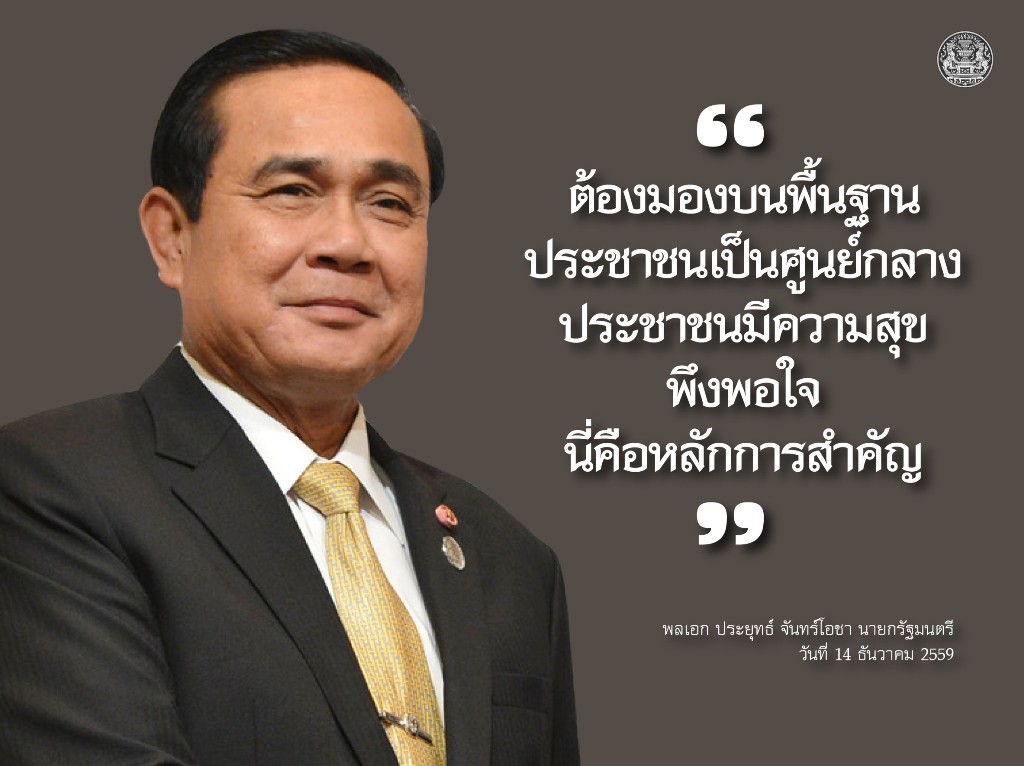 “
ต้องมองบนพื้นฐาน
ประชาชนเป็นศูนย์กลาง
ประชาชนมีความสุข
พึงพอใจ
นี่คือหลักการสำคัญ
”

พลเอก ประยุทธ์ จันทร์โอชา นายกรัฐมนตรี
วันที่ 14 ธันวาคม 2559