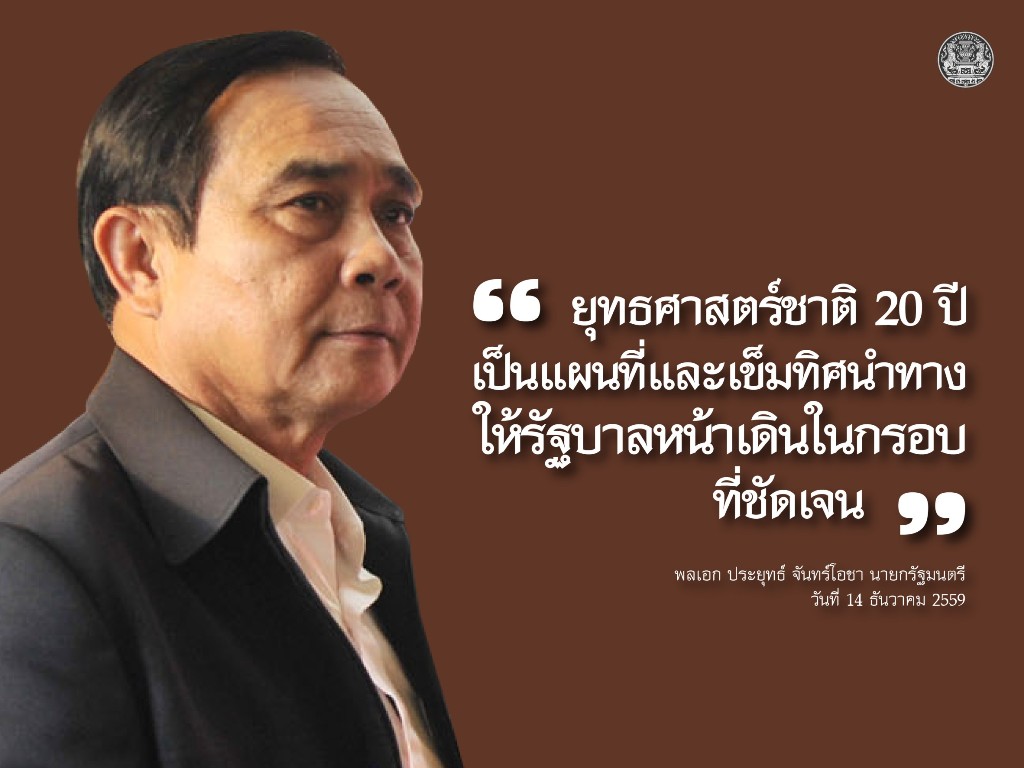 “ ยุทธศาสตร์ชาติ 20 ปี เป็นแผนที่และเข็มทิศนำทาง ให้รัฐบาลหน้าเดินในกรอบ ที่ชัดเจน ”

พลเอก ประยุทธ์ จันทร์โอชา นายกรัฐมนตรี
วันที่ 14 ธันวาคม 2559