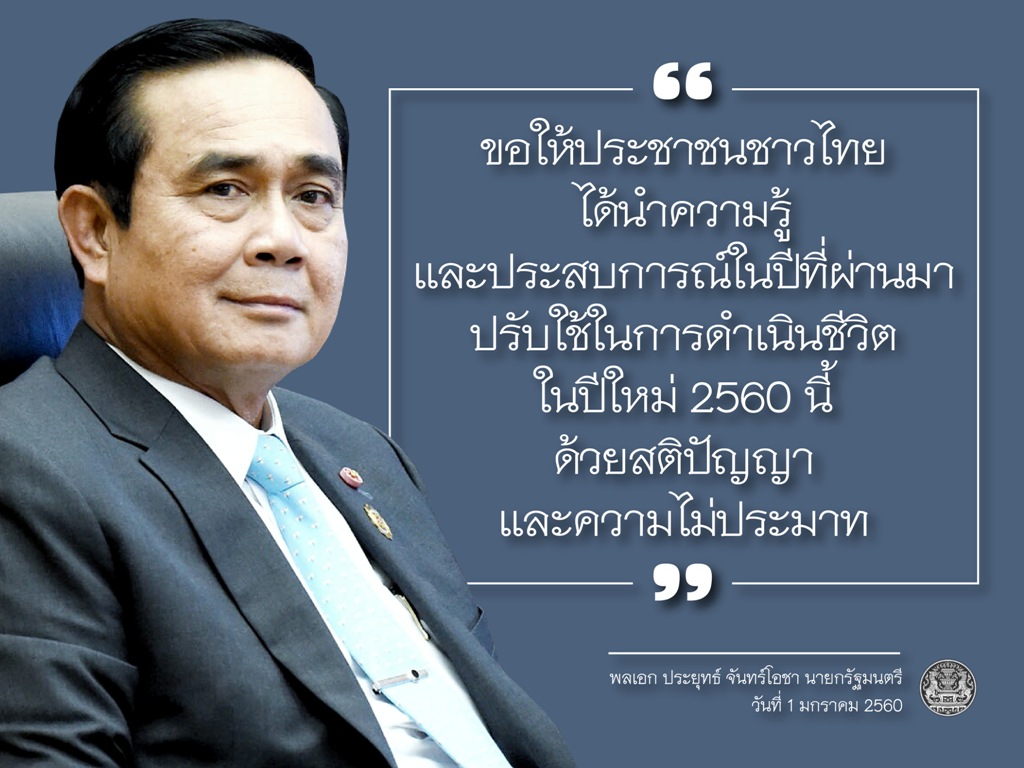 “

ขอให้ประชาชนชาวไทย
ได้นำความรู้
และประสบการณ์ในปีที่ผ่านมา
ปรับใช้ในการดำเนินชีวิต
ในปีใหม่ 2560 นี้
ด้วยสติปัญญา
และความไม่ประมาท

”

พลเอก ประยุทธ์ จันทร์โอชา นายกรัฐมนตรี
วันที่ 1 มกราคม 2560