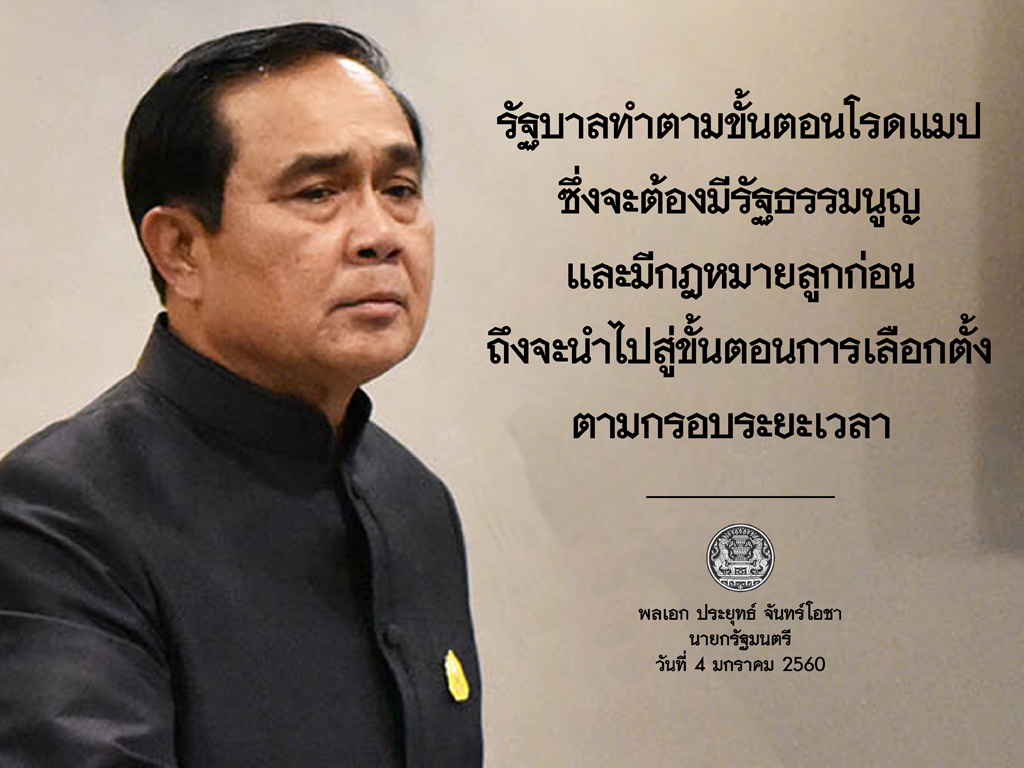 รัฐบาลทำตามขั้นตอนโรดแมป
ซึ่งจะต้องมีรัฐธรรมนูญ
และมีกฎหมายลูกก่อน
ถึงจะนำไปสู่ขั้นตอนการเลือกตั้ง
ตามกรอบระยะเวลา

พลเอก ประยุทธ์ จันทร์โอชา
นายกรัฐมนตรี
วันที่ 4 มกราคม 2560