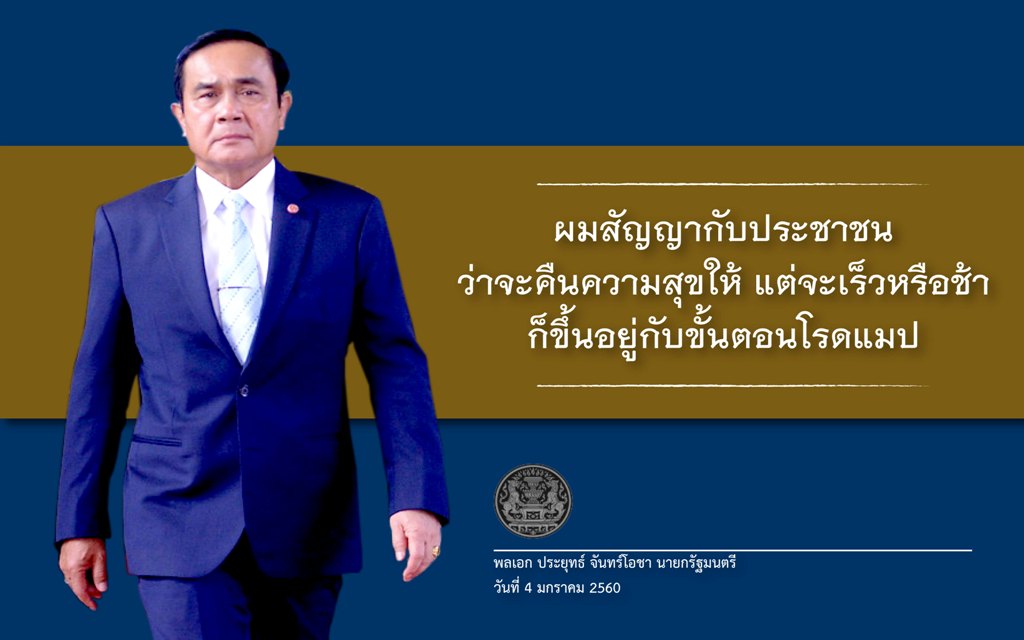 ผมสัญญากับประชาชน
ว่าจะคืนความสุขให้ แต่จะเร็วหรือช้า
ก็ขึ้นอยู่กับขั้นตอนโรดแมป

พลเอก ประยุทธ์ จันทร์โอชา นายกรัฐมนตรี
วันที่ 4 มกราคม 2560