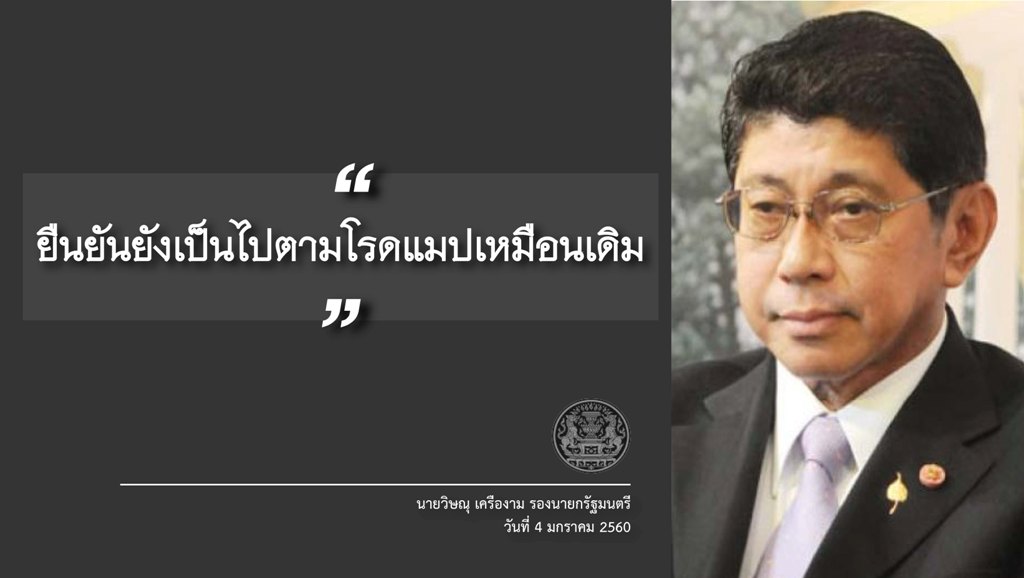 “

ยืนยันยังเป็นไปตามโรดแมปเหมือนเดิม

”

นายวิษณุ เครืองาม รองนายกรัฐมนตรี
วันที่ 4 มกราคม 2560