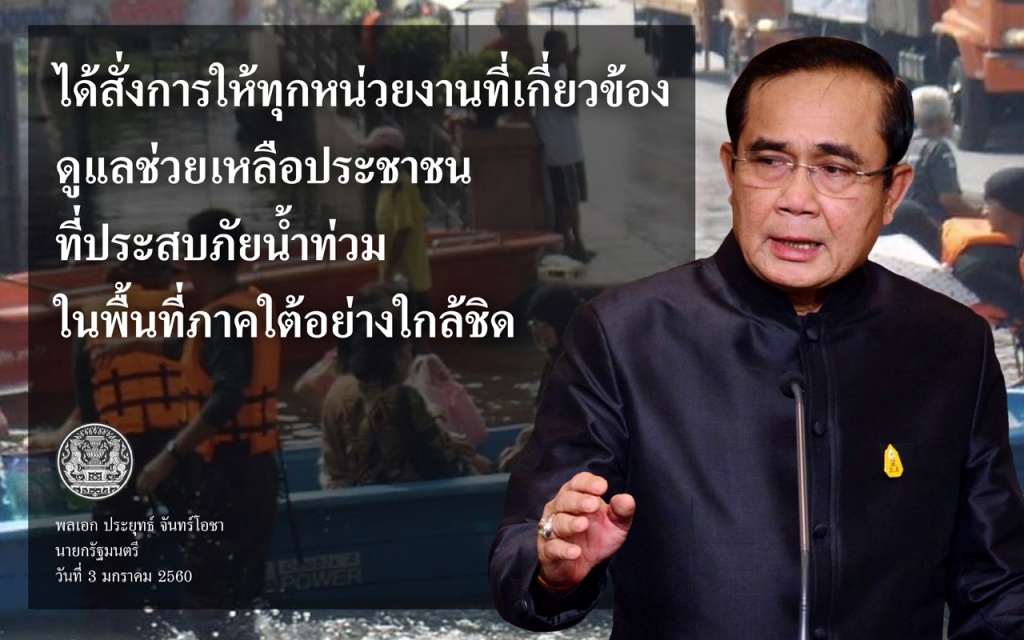 ได้สั่งการให้ทุกหน่วยงานที่เกี่ยวข้อง
ดูแลช่วยเหลือประชาชน
ที่ประสบภัยน้ำท่วม
ในพื้นที่ภาคใต้อย่างใกล้ชิด

พลเอก ประยุทธ์ จันทร์โอชา
นายกรัฐมนตรี
วันที่ 3 มกราคม 2560

POWER