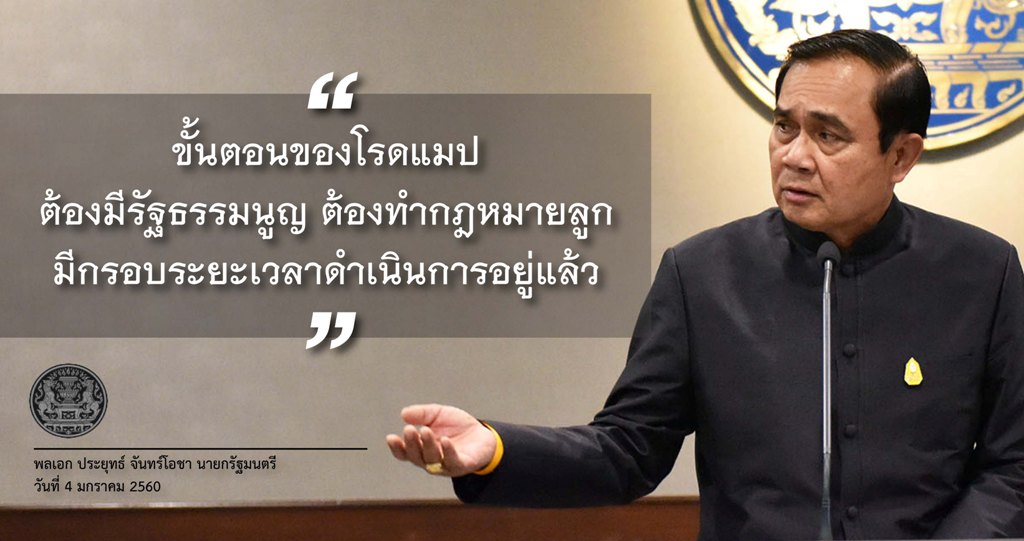 “

ขั้นตอนของโรดแมป
ต้องมีรัฐธรรมนูญ ต้องทำกฎหมายลูก
มีกรอบระยะเวลาดำเนินการอยู่แล้ว

”

พลเอก ประยุทธ์ จันทร์โอชา นายกรัฐมนตรี
วันที่ 4 มกราคม 2560