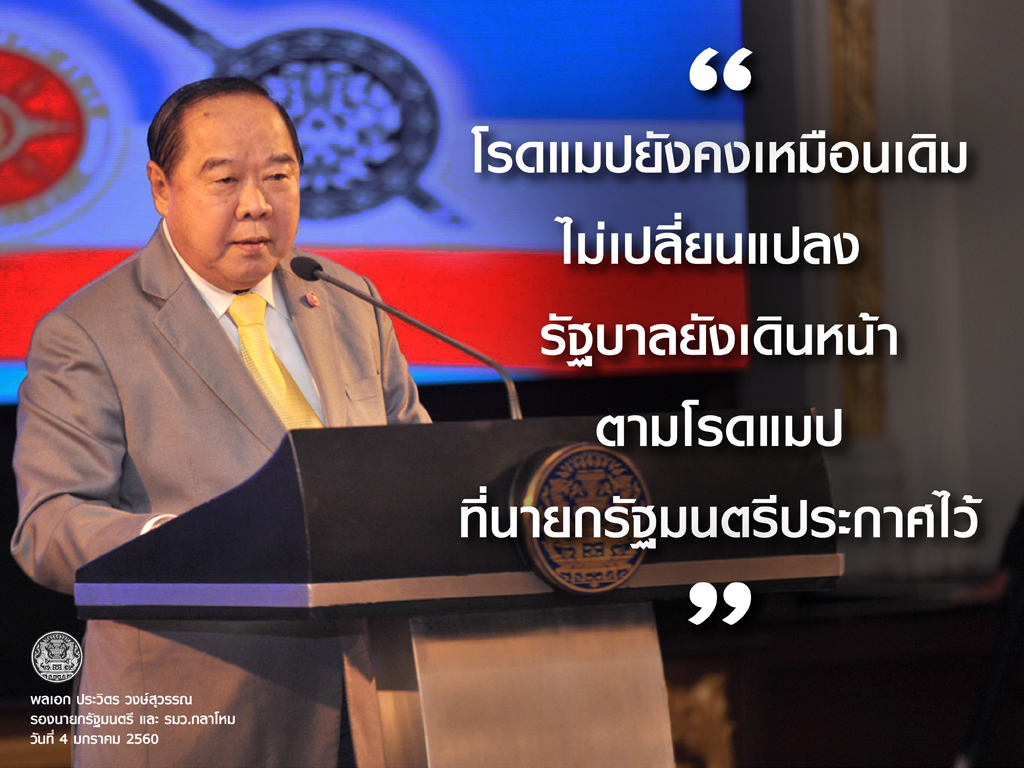 “
โรดแมปยังคงเหมือนเดิม
ไม่เปลี่ยนแปลง
รัฐบาลยังเดินหน้า
ตามโรดแมป
ที่นายกรัฐมนตรีประกาศไว้
”

พลเอก ประวิตร วงษ์สุวรรณ
รองนายกรัฐมนตรี และ รมว.กลาโหม
วันที่ 4 มกราคม 2560