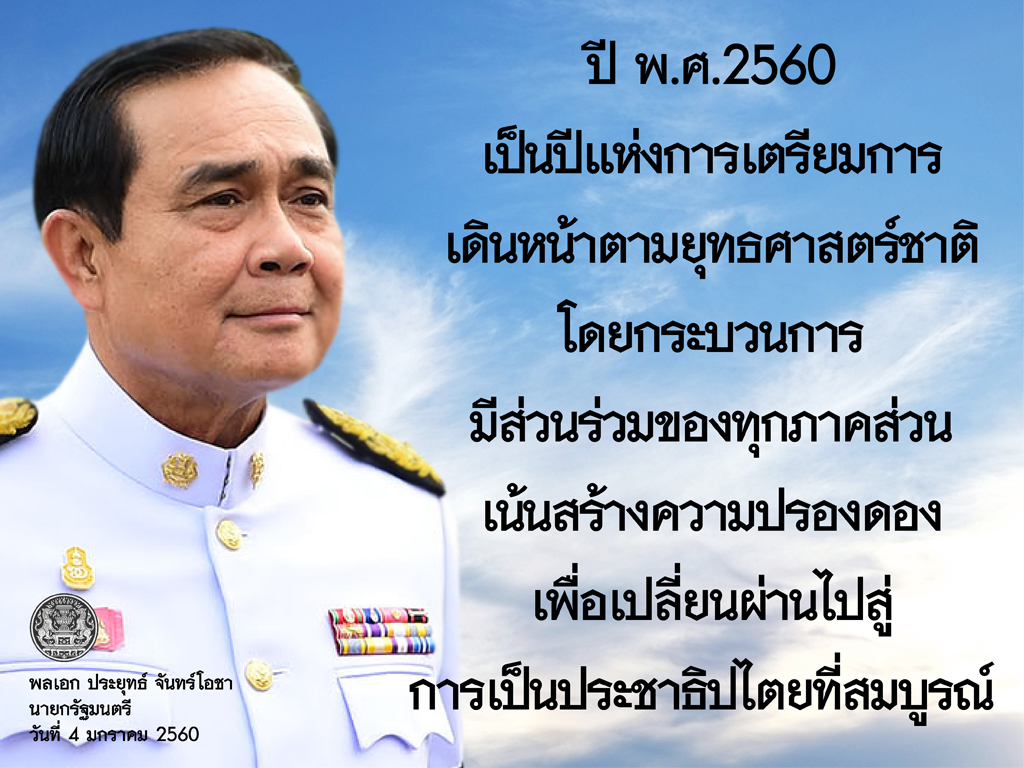 ปี พ.ศ.2560
เป็นปีแห่งการเตรียมการ
เดินหน้าตามยุทธศาสตร์ชาติ
โดยกระบวนการ
มีส่วนร่วมของทุกภาคส่วน
เน้นสร้างความปรองดอง
เพื่อเปลี่ยนผ่านไปสู่
การเป็นประชาธิปไตยที่สมบูรณ์

พลเอก ประยุทธ์ จันทร์โอชา
นายกรัฐมนตรี
วันที่ 4 มกราคม 2560