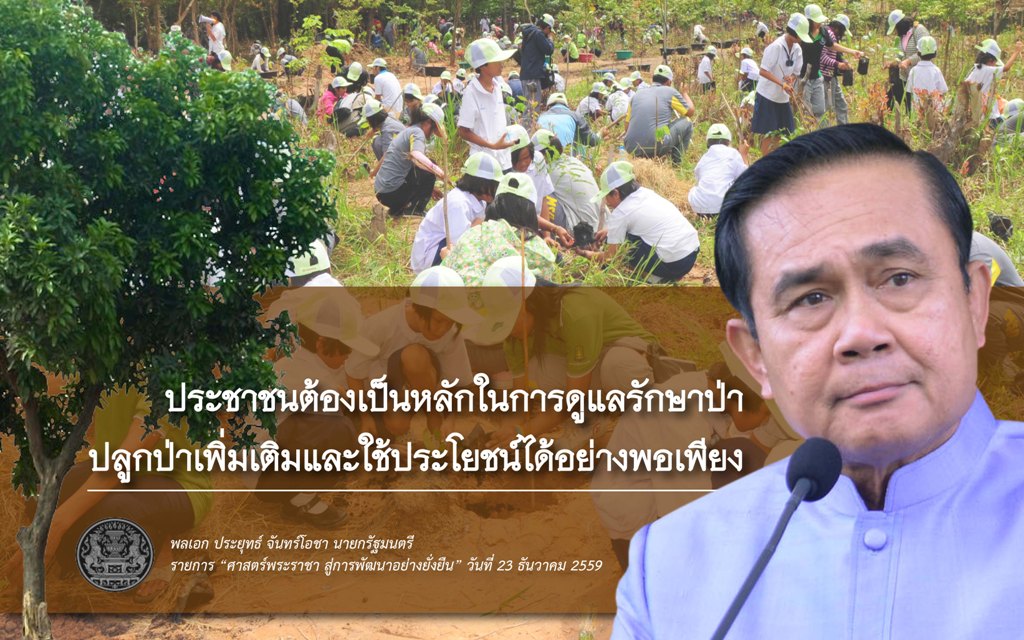 ประชาชนต้องเป็นหลักในการดูแลรักษาป่า
ปลูกป่าเพิ่มเติมและใช้ประโยชน์ได้อย่างพอเพียง

พลเอก ประยุทธ์ จันทร์โอชา นายกรัฐมนตรี
รายการ "ศาสตร์พระราชา สู่การพัฒนาอย่างยั่งยืน" วันที่ 23 ธันวาคม 2559