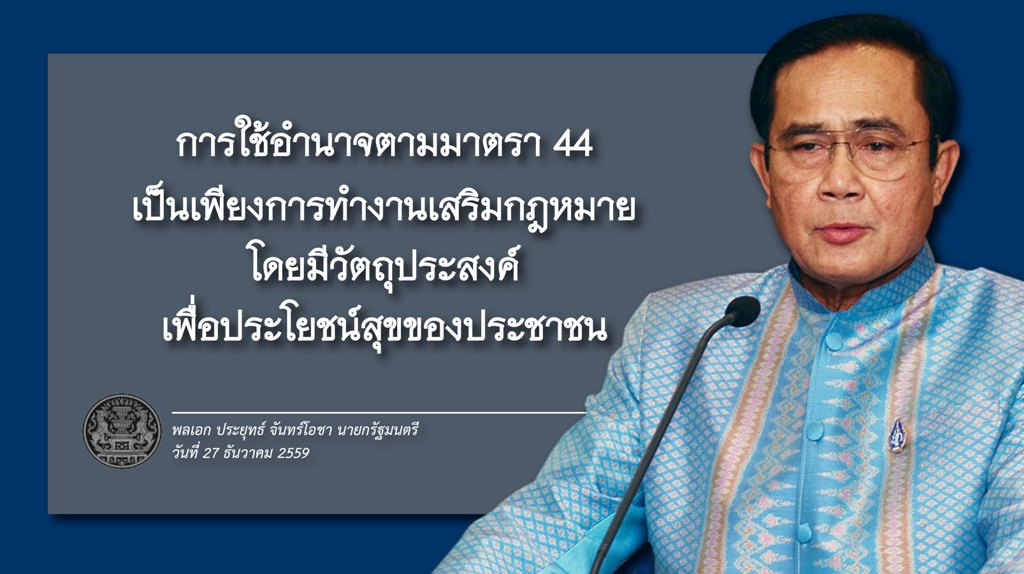 การใช้อำนาจตามมาตรา 44
เป็นเพียงการทำงานเสริมกฎหมาย
โดยมีวัตถุประสงค์
เพื่อประโยชน์สุขของประชาชน

พลเอก ประยุทธ์ จันทร์โอชา นายกรัฐมนตรี
วันที่ 27 ธันวาคม 2559