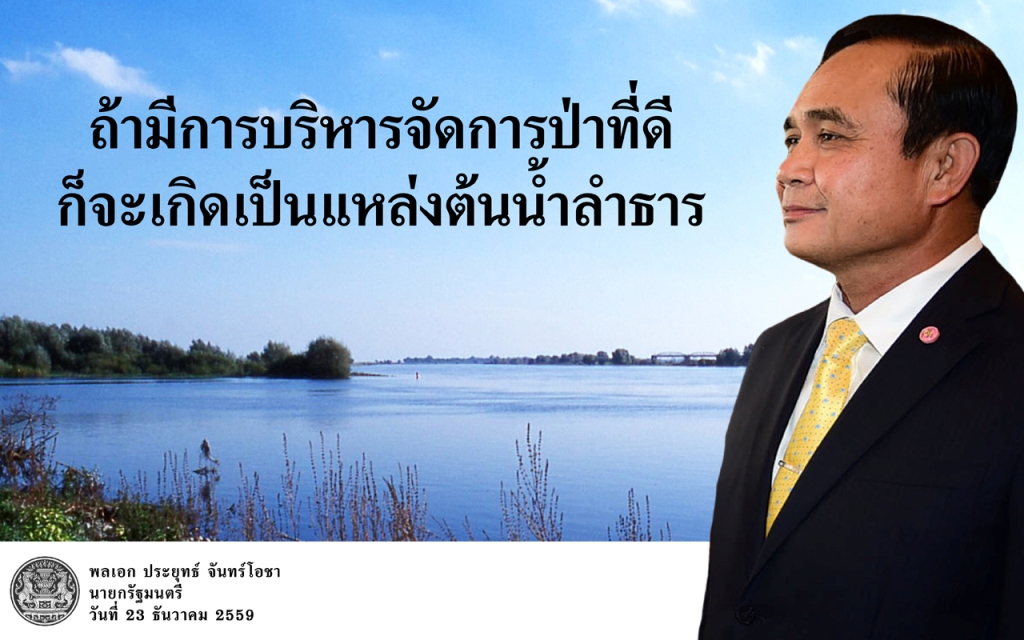 ถ้ามีการบริหารจัดการป่าที่ดี
ก็จะเกิดเป็นแหล่งต้นน้ำลำธาร

พลเอก ประยุทธ์ จันทร์โอชา
นายกรัฐมนตรี
วันที่ 23 ธันวาคม 2559