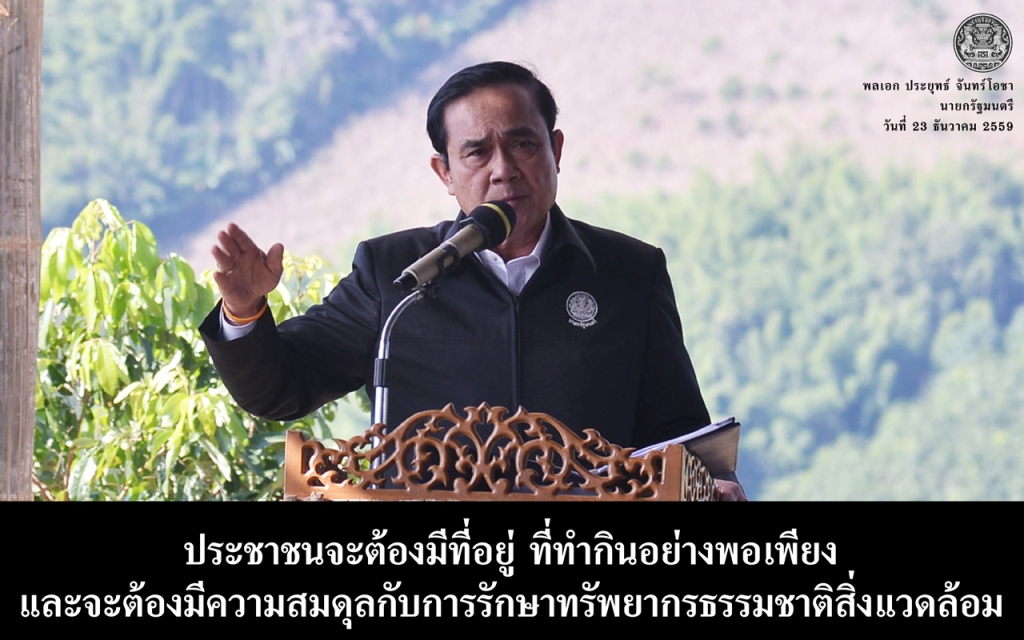 พลเอก ประยุทธ์ จันทร์โอชา
นายกรัฐมนตรี
วันที่ 23 ธันวาคม 2559

ประชาชนจะต้องมีที่อยู่ ที่ทำกินอย่างพอเพียง
และจะต้องมีความสมดุลกับการรักษาทรัพยากรธรรมชาติสิ่งแวดล้อม