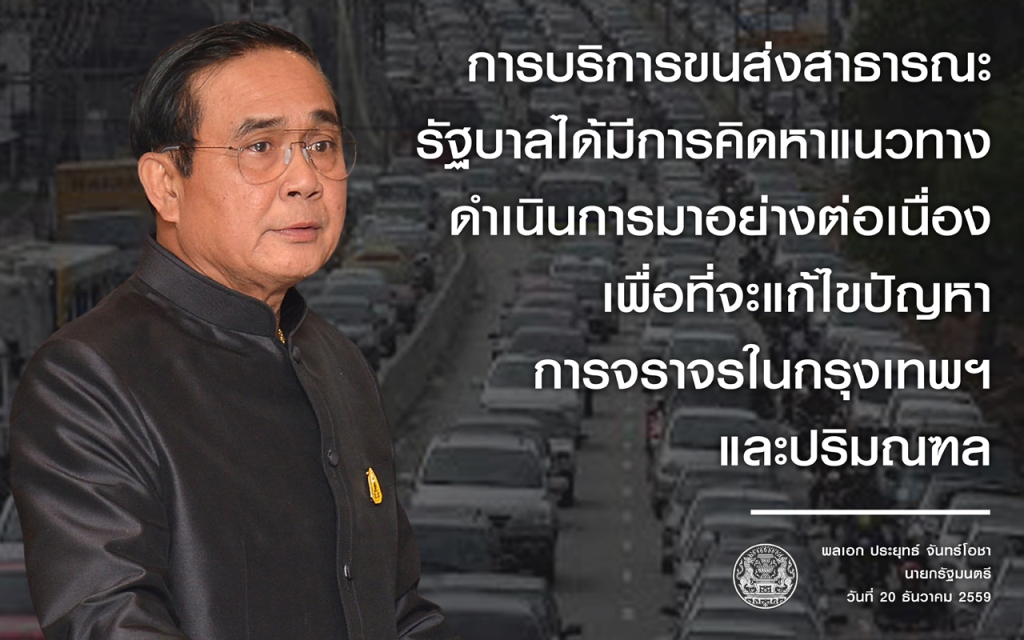 การบริการขนส่งสาธารณะ รัฐบาลได้มีการคิดหาแนวทาง ดำเนินการมาอย่างต่อเนื่อง เพื่อที่จะแก้ไขปัญหา การจราจรในกรุงเทพฯ และปริมณฑล

พลเอก ประยุทธ์ จันทร์โอชา
นายกรัฐมนตรี
วันที่ 20 ธันวาคม 2559