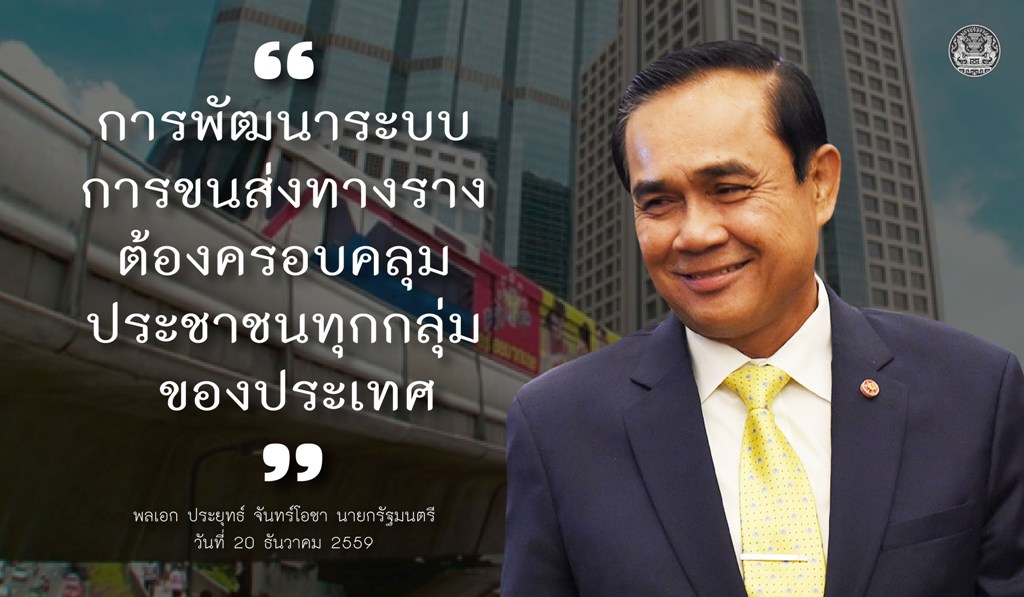 “
การพัฒนาระบบ
การขนส่งทางราง
ต้องครอบคลุม
ประชาชนทุกกลุ่ม
ของประเทศ
”

พลเอก ประยุทธ์ จันทร์โอชา นายกรัฐมนตรี
วันที่ 20 ธันวาคม 2559