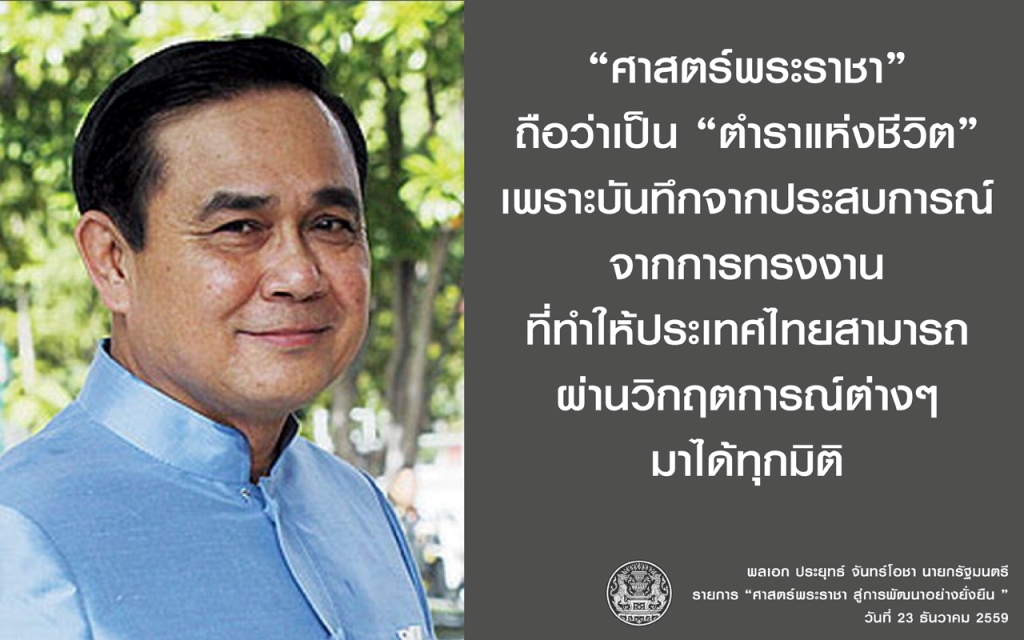 “ศาสตร์พระราชา”
ถือว่าเป็น “ตำราแห่งชีวิต”
เพราะบันทึกจากประสบการณ์
จากการทรงงาน
ที่ทำให้ประเทศไทยสามารถ
ผ่านวิกฤตการณ์ต่างๆ
มาได้ทุกมิติ

พลเอก ประยุทธ์ จันทร์โอชา นายกรัฐมนตรี
รายการ “ศาสตร์พระราชา สู่การพัฒนาอย่างยั่งยืน ”
วันที่ 23 ธันวาคม 2559