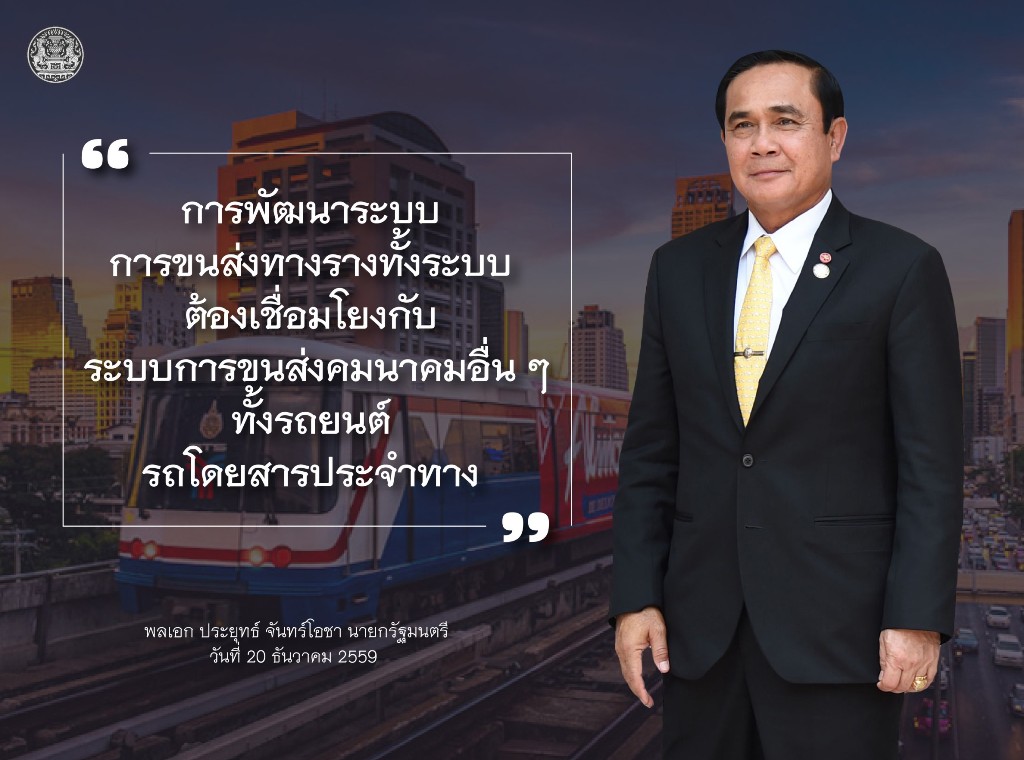 “

การพัฒนาระบบ
การขนส่งทางรางทั้งระบบ
ต้องเชื่อมโยงกับ
ระบบการขนส่งคมนาคมอื่น ๆ
ทั้งรถยนต์
รถโดยสารประจำทาง

”

พลเอก ประยุทธ์ จันทร์โอชา นายกรัฐมนตรี
วันที่ 20 ธันวาคม 2559