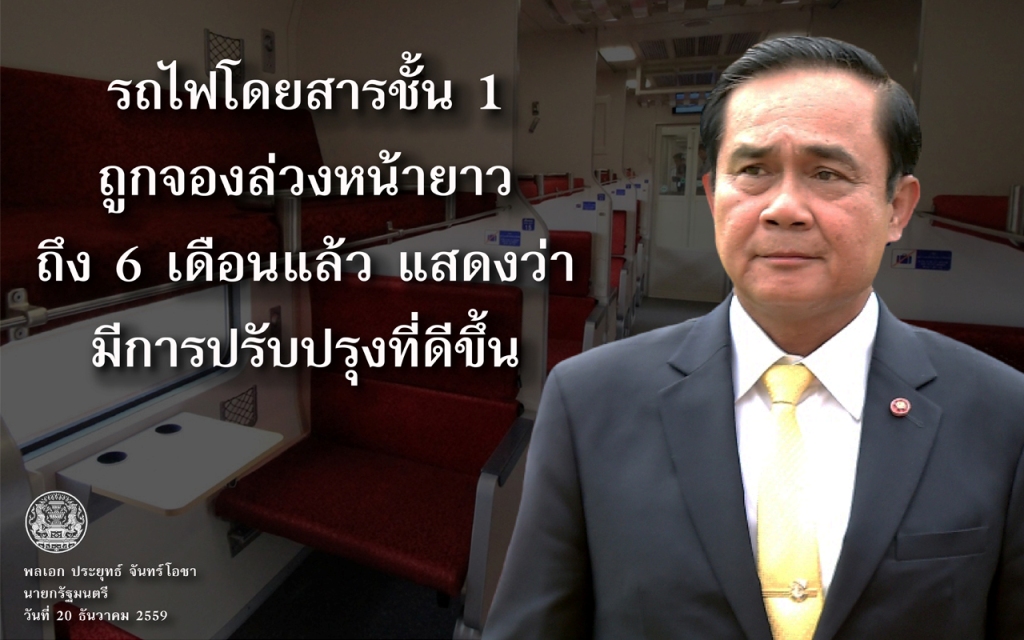 รถไฟโดยสารชั้น 1
ถูกจองล่วงหน้ายาว
ถึง 6 เดือนแล้ว แสดงว่า
มีการปรับปรุงที่ดีขึ้น

พลเอก ประยุทธ์ จันทร์โอชา
นายกรัฐมนตรี
วันที่ 20 ธันวาคม 2559