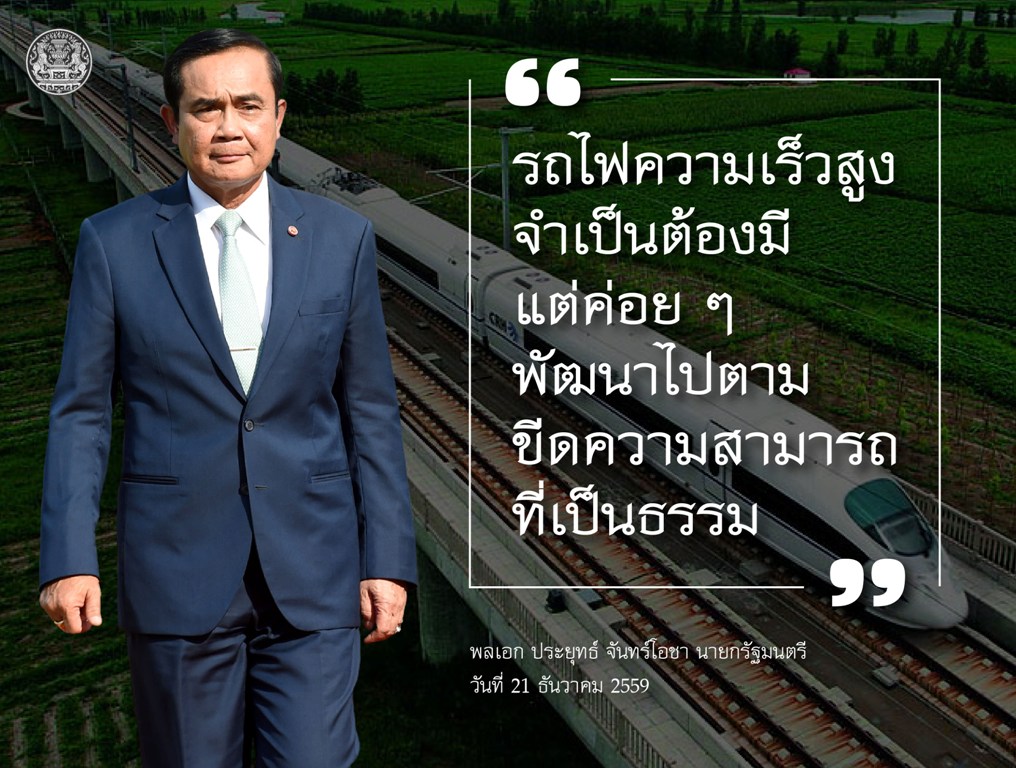 “

รถไฟความเร็วสูง จำเป็นต้องมี แต่ค่อย ๆ พัฒนาไปตาม ขีดความสามารถ ที่เป็นธรรม

”

พลเอก ประยุทธ์ จันทร์โอชา นายกรัฐมนตรี
วันที่ 21 ธันวาคม 2559