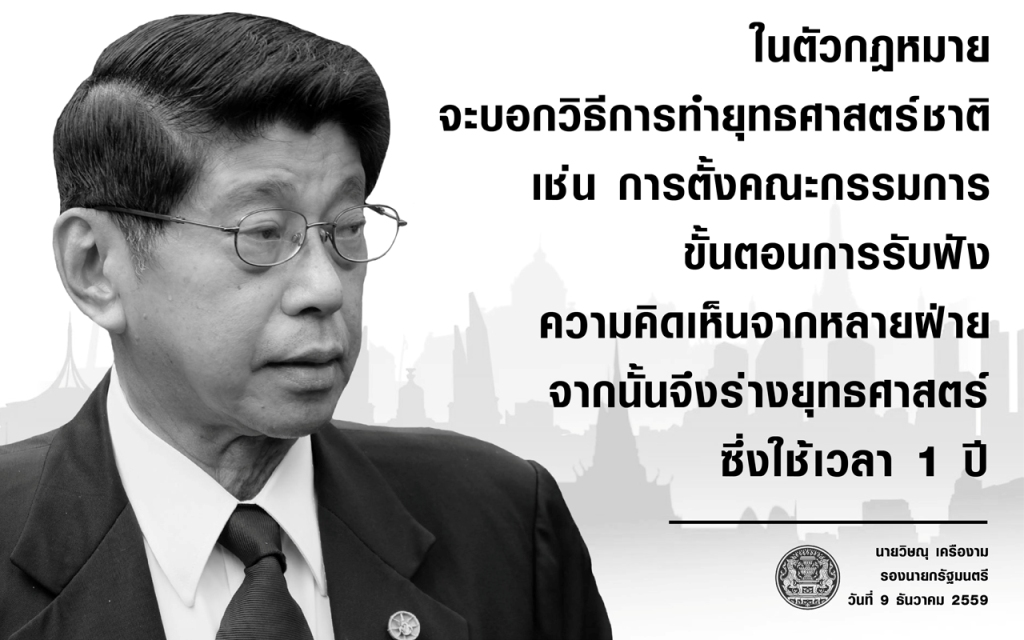 ในตัวกฎหมาย
จะบอกวิธีการทำยุทธศาสตร์ชาติ
เช่น การตั้งคณะกรรมการ
ขั้นตอนการรับฟัง
ความคิดเห็นจากหลายฝ่าย
จากนั้นจึงร่างยุทธศาสตร์
ซึ่งใช้เวลา 1 ปี

นายวิษณุ เครืองาม
รองนายกรัฐมนตรี
วันที่ 9 ธันวาคม 2559