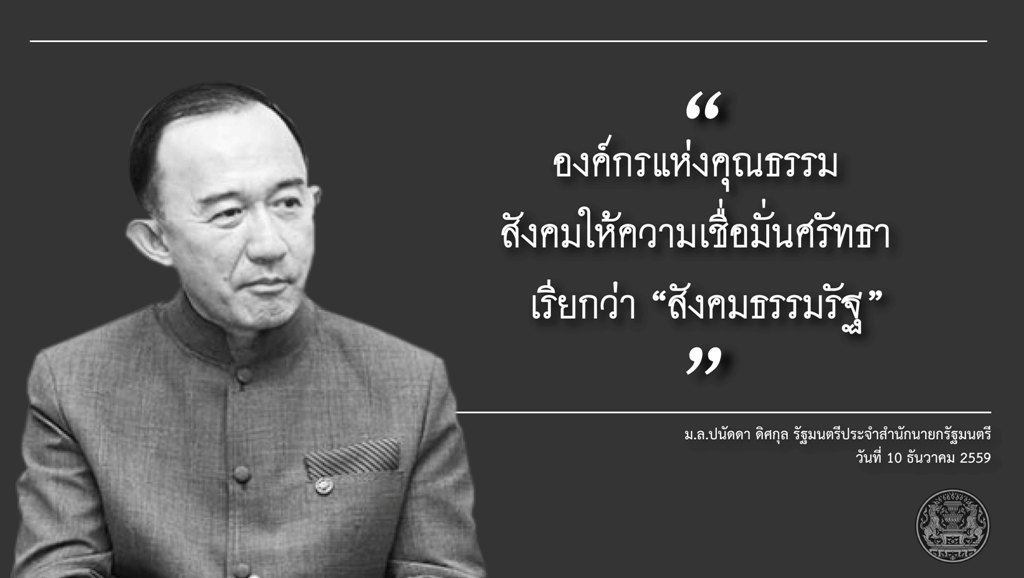 “
องค์กรแห่งคุณธรรม
สังคมให้ความเชื่อมั่นศรัทธา
เรียกว่า “สังคมธรรมรัฐ”
”

ม.ล.ปนัดดา ดิศกุล รัฐมนตรีประจำสำนักนายกรัฐมนตรี
วันที่ 10 ธันวาคม 2559