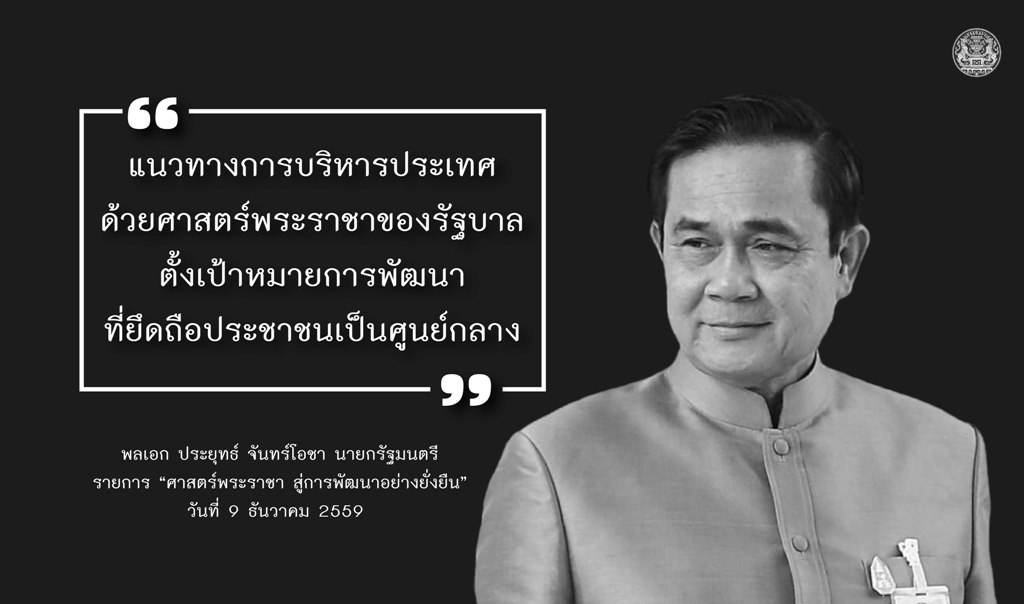 “
แนวทางการบริหารประเทศ
ด้วยศาสตร์พระราชาของรัฐบาล
ตั้งเป้าหมายการพัฒนา
ที่ยึดถือประชาชนเป็นศูนย์กลาง
”

พลเอก ประยุทธ์ จันทร์โอชา นายกรัฐมนตรี
รายการ “ศาสตร์พระราชา สู่การพัฒนาอย่างยั่งยืน”
วันที่ 9 ธันวาคม 2559