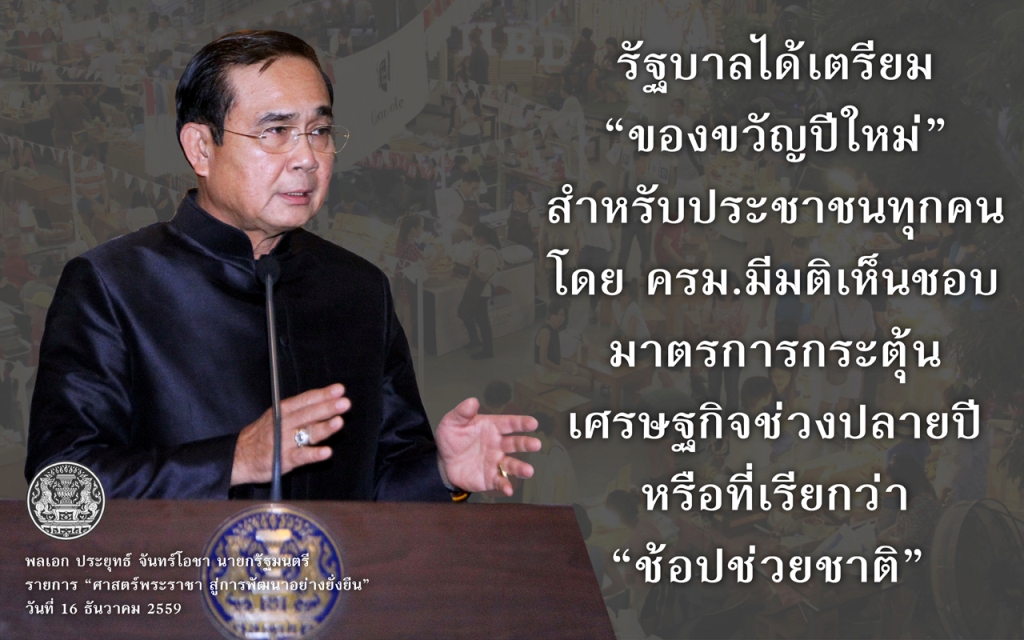 รัฐบาลได้เตรียม
“ของขวัญปีใหม่”
สำหรับประชาชนทุกคน
โดย ครม.มีมติเห็นชอบ
มาตรการกระตุ้น
เศรษฐกิจช่วงปลายปี
หรือที่เรียกว่า
“ช้อปช่วยชาติ”

พลเอก ประยุทธ์ จันทร์โอชา นายกรัฐมนตรี
รายการ “ศาสตร์พระราชา สู่การพัฒนาอย่างยั่งยืน”
วันที่ 16 ธันวาคม 2559