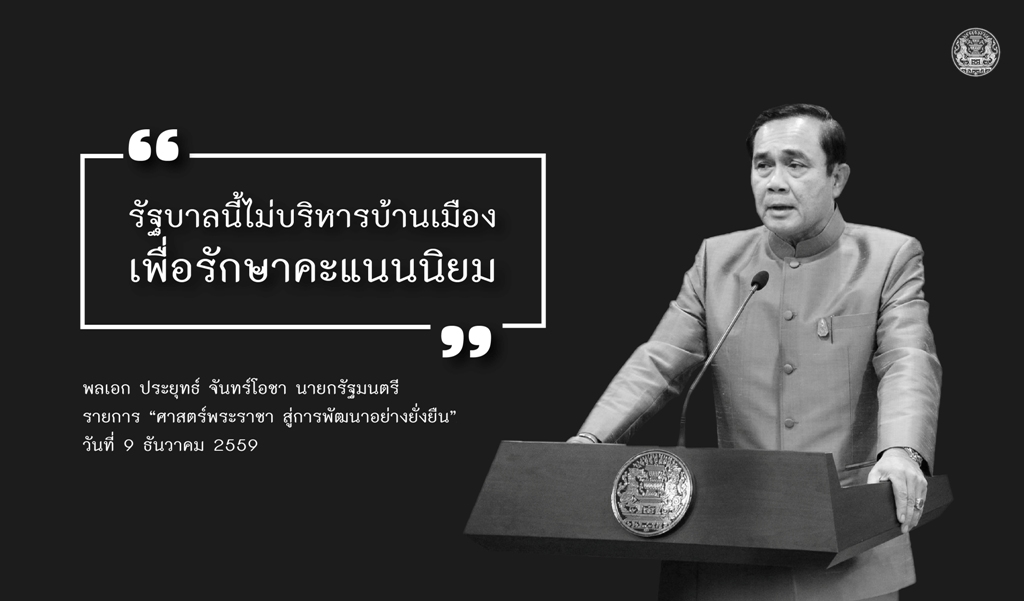 “

รัฐบาลนี้ไม่บริหารบ้านเมือง
เพื่อรักษาคะแนนนิยม

”

พลเอก ประยุทธ์ จันทร์โอชา นายกรัฐมนตรี
รายการ “ศาสตร์พระราชา สู่การพัฒนาอย่างยั่งยืน”
วันที่ 9 ธันวาคม 2559