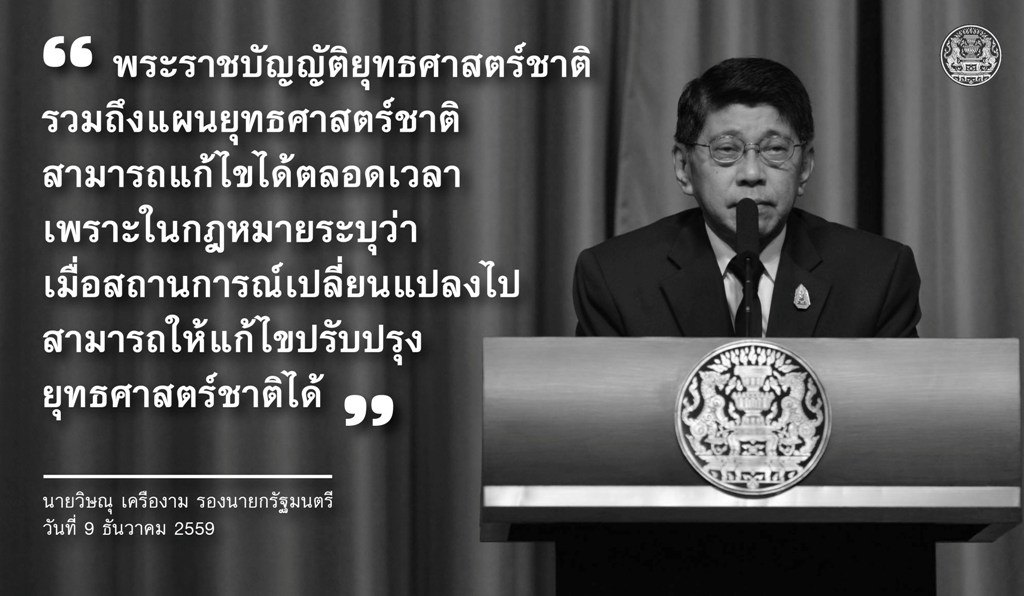 ❝ พระราชบัญญัติยุทธศาสตร์ชาติ รวมถึงแผนยุทธศาสตร์ชาติ สามารถแก้ไขได้ตลอดเวลา เพราะในกฎหมายระบุว่า เมื่อสถานการณ์เปลี่ยนแปลงไป สามารถให้แก้ไขปรับปรุง ยุทธศาสตร์ชาติได้ ❞

นายวิษณุ เครืองาม รองนายกรัฐมนตรี
วันที่ 9 ธันวาคม 2559