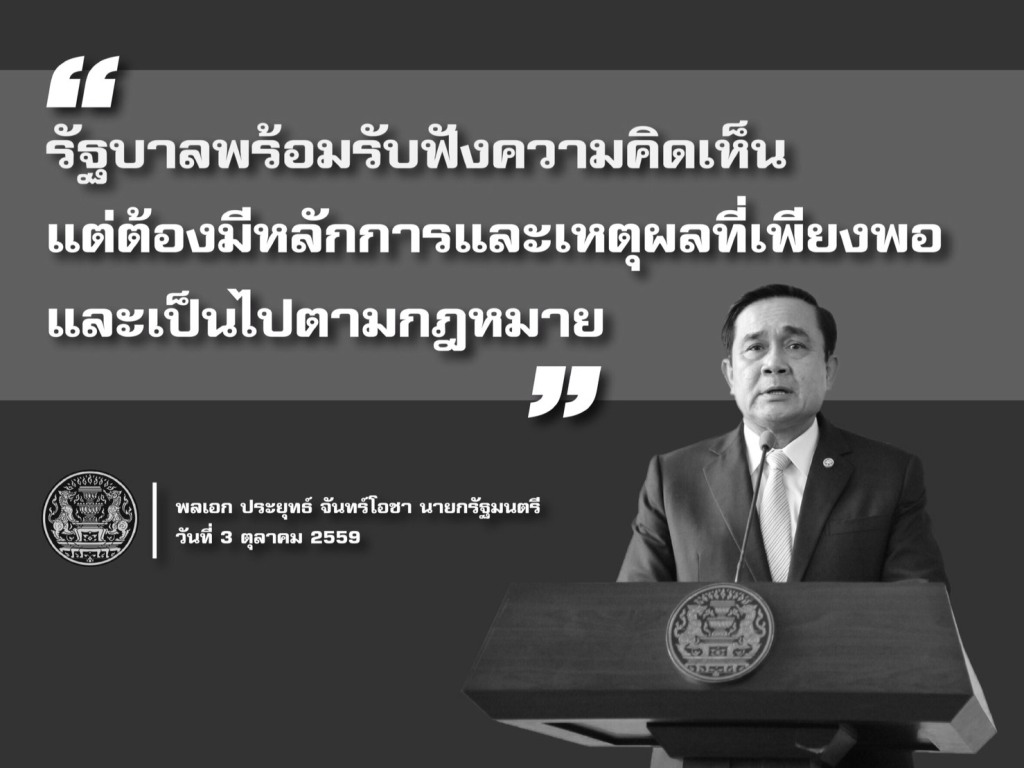 “
รัฐบาลพร้อมรับฟังความคิดเห็น
แต่ต้องมีหลักการและเหตุผลที่เพียงพอ
และเป็นไปตามกฎหมาย
”

พลเอก ประยุทธ์ จันทร์โอชา นายกรัฐมนตรี
วันที่ 3 ตุลาคม 2559