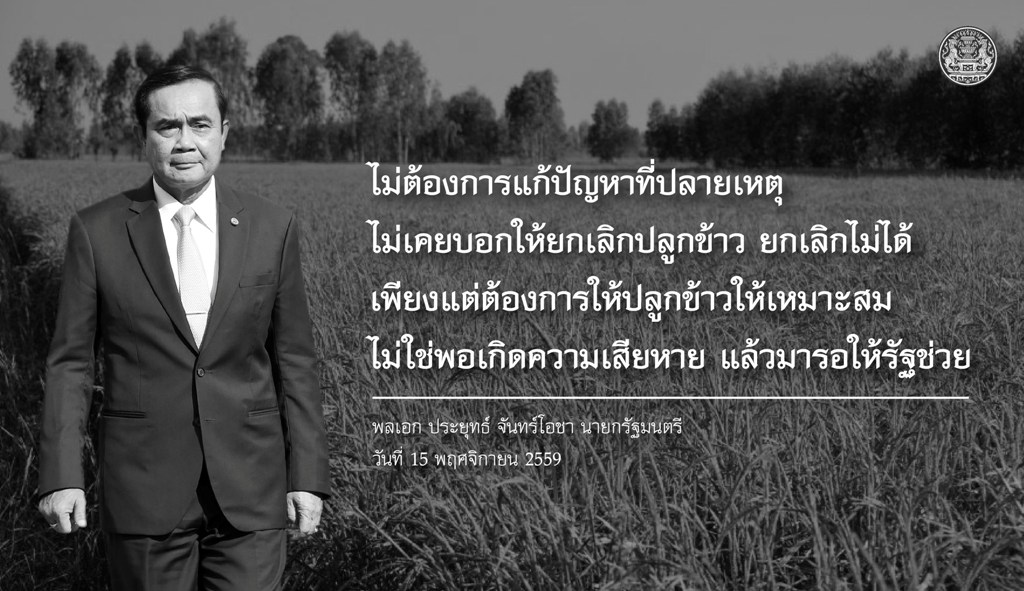 ไม่ต้องการแก้ปัญหาที่ปลายเหตุ
ไม่เคยบอกให้ยกเลิกปลูกข้าว ยกเลิกไม่ได้
เพียงแต่ต้องการให้ปลูกข้าวให้เหมาะสม
ไม่ใช่พอเกิดความเสียหาย แล้วมารอให้รัฐช่วย

พลเอก ประยุทธ์ จันทร์โอชา นายกรัฐมนตรี
วันที่ 15 พฤศจิกายน 2559