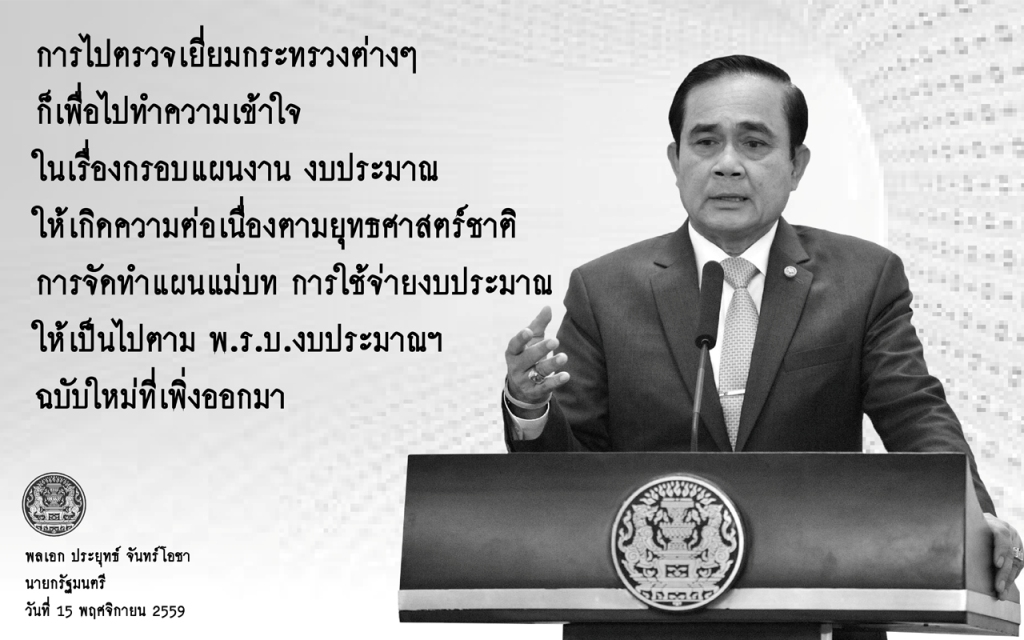 การไปตรวจเยี่ยมกระทรวงต่างๆ
ก็เพื่อไปทำความเข้าใจ
ในเรื่องกรอบแผนงาน งบประมาณ
ให้เกิดความต่อเนื่องตามยุทธศาสตร์ชาติ
การจัดทำแผนแม่บท การใช้จ่ายงบประมาณ
ให้เป็นไปตาม พ.ร.บ.งบประมาณฯ
ฉบับใหม่ที่เพิ่งออกมา

พลเอก ประยุทธ์ จันทร์โอชา
นายกรัฐมนตรี
วันที่ 15 พฤศจิกายน 2559