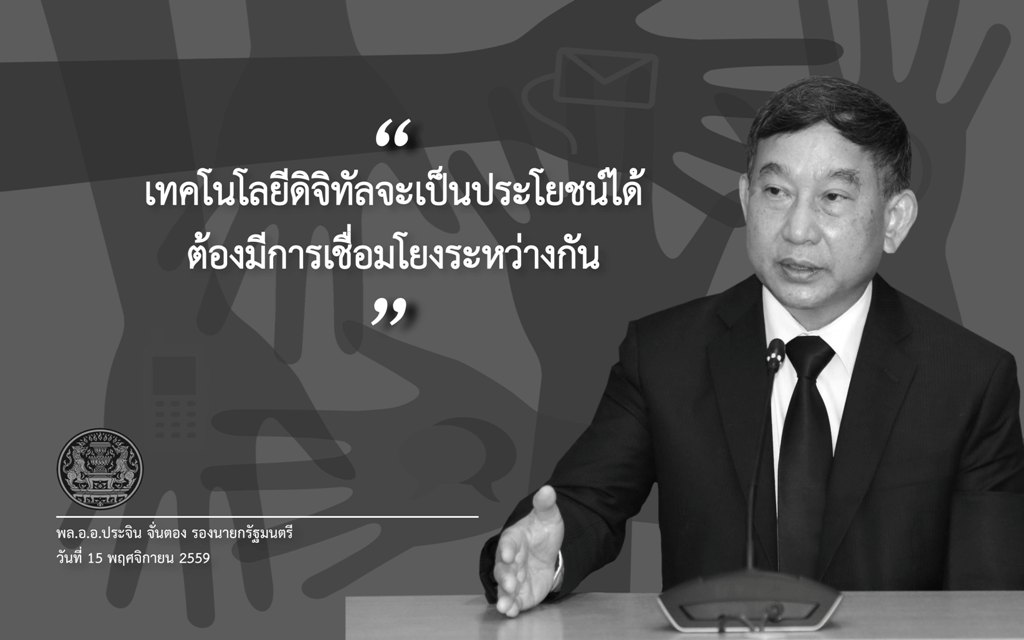 “
เทคโนโลยีดิจิทัลจะเป็นประโยชน์ได้
ต้องมีการเชื่อมโยงระหว่างกัน
”

พล.อ.อ.ประจิน จั่นตอง รองนายกรัฐมนตรี
วันที่ 15 พฤศจิกายน 2559