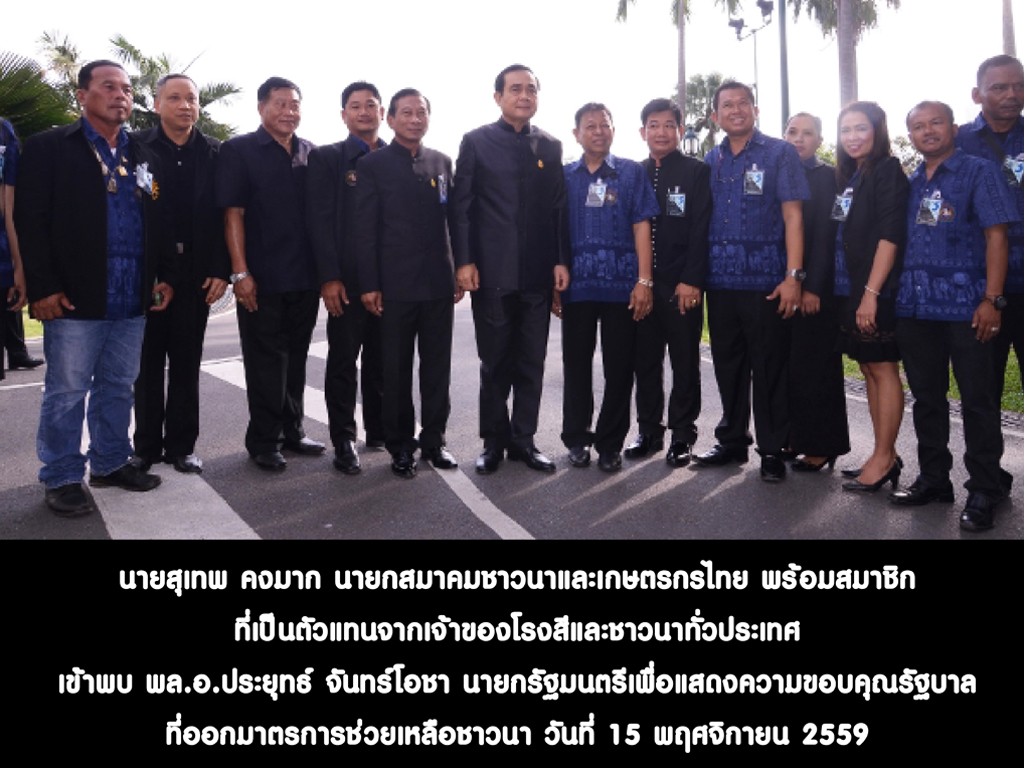 นายสุเทพ คงมาก นายกสมาคมชาวนาและเกษตรกรไทย พร้อมสมาชิก ที่เป็นตัวแทนจากเจ้าของโรงสีและชาวนาทั่วประเทศ เข้าพบ พล.อ.ประยุทธ์ จันทร์โอชา นายกรัฐมนตรีเพื่อแสดงความขอบคุณรัฐบาล ที่ออกมาตรการช่วยเหลือชาวนา วันที่ 15 พฤศจิกายน 2559