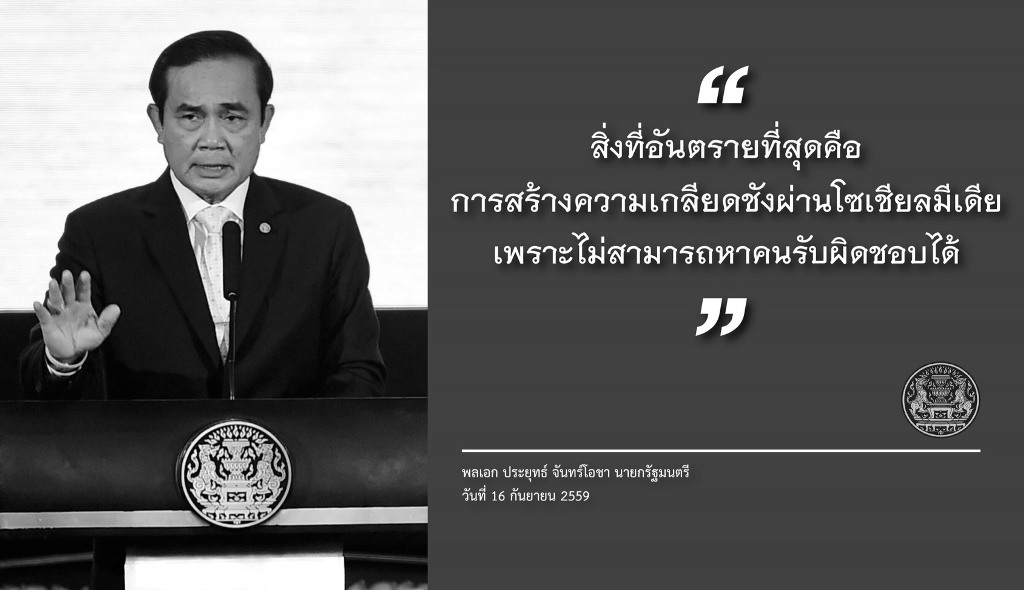 “
สิ่งที่อันตรายที่สุดคือ
การสร้างความเกลียดชังผ่านโซเชียลมีเดีย
เพราะไม่สามารถหาคนรับผิดชอบได้
”

พลเอก ประยุทธ์ จันทร์โอชา นายกรัฐมนตรี
วันที่ 16 กันยายน 2559