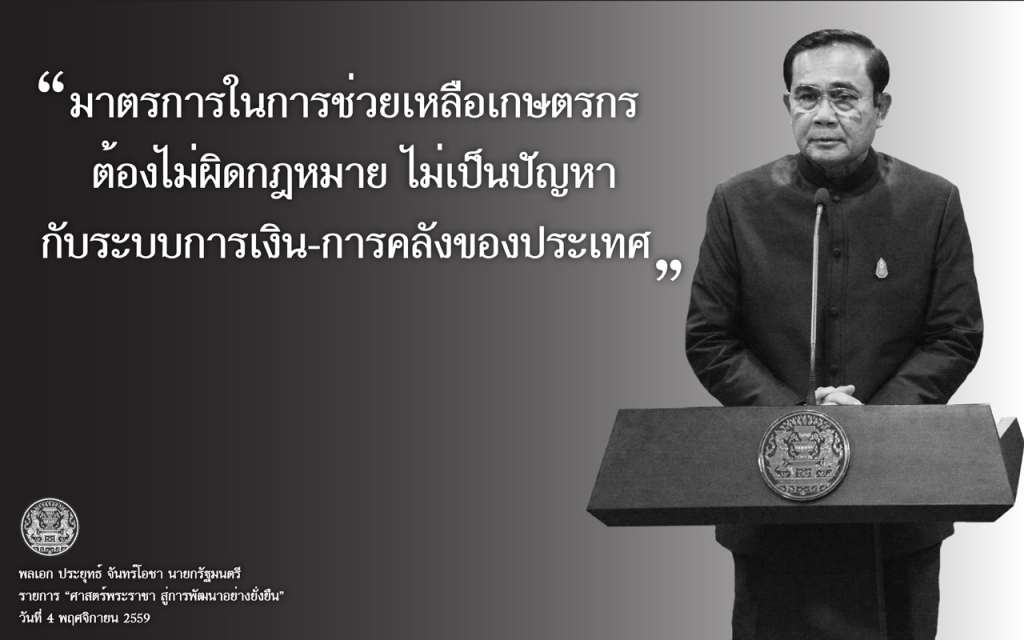 “มาตรการในการช่วยเหลือเกษตรกร ต้องไม่ผิดกฎหมาย ไม่เป็นปัญหา กับระบบการเงิน-การคลังของประเทศ”

พลเอก ประยุทธ์ จันทร์โอชา นายกรัฐมนตรี
รายการ “ศาสตร์พระราชา สู่การพัฒนาอย่างยั่งยืน”
วันที่ 4 พฤศจิกายน 2559