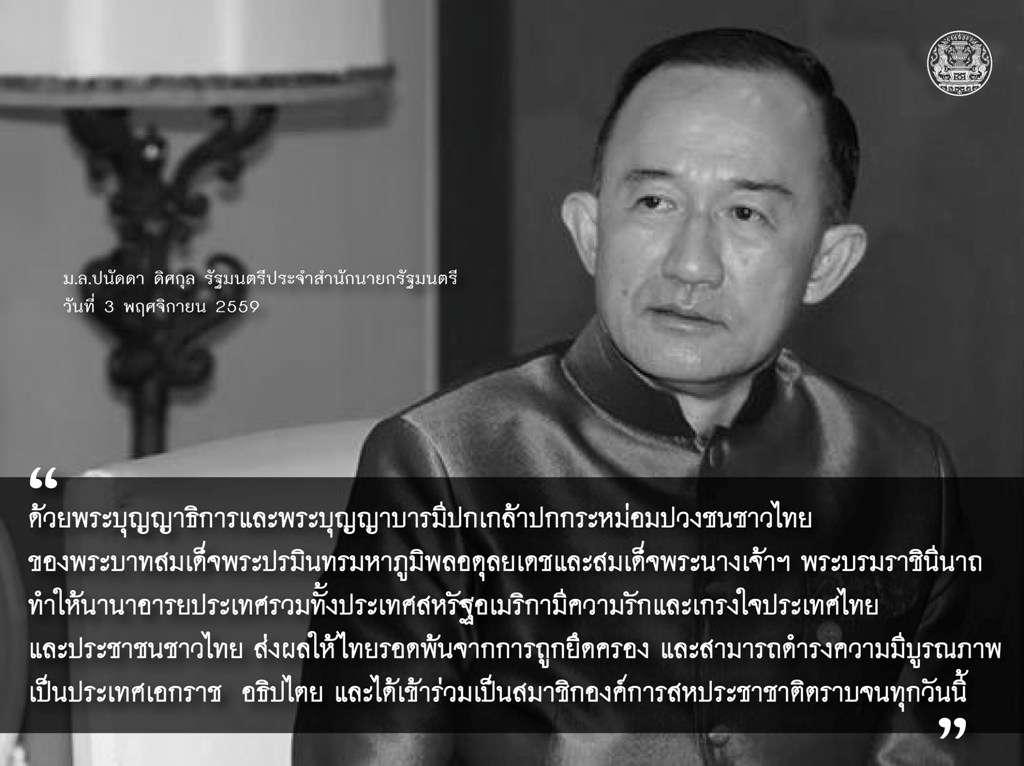 ม.ล.ปนัดดา ดิศกุล รัฐมนตรีประจำสำนักนายกรัฐมนตรี
วันที่ 3 พฤศจิกายน 2559

“
ด้วยพระบุญญาธิการและพระบุญญาบารมีปกเกล้าปกกระหม่อมปวงชนชาวไทย ของพระบาทสมเด็จพระปรมินทรมหาภูมิพลอดุลยเดชและสมเด็จพระนางเจ้าฯ พระบรมราชินีนาถ ทำให้นานาอารยประเทศรวมทั้งประเทศสหรัฐอเมริกามีความรักและเกรงใจประเทศไทย และประชาชนชาวไทย ส่งผลให้ไทยรอดพ้นจากการถูกยึดครอง และสามารถดำรงความมีบูรณภาพ เป็นประเทศเอกราช อธิปไตย และได้เข้าร่วมเป็นสมาชิกองค์การสหประชาชาติตราบจนทุกวันนี้
”